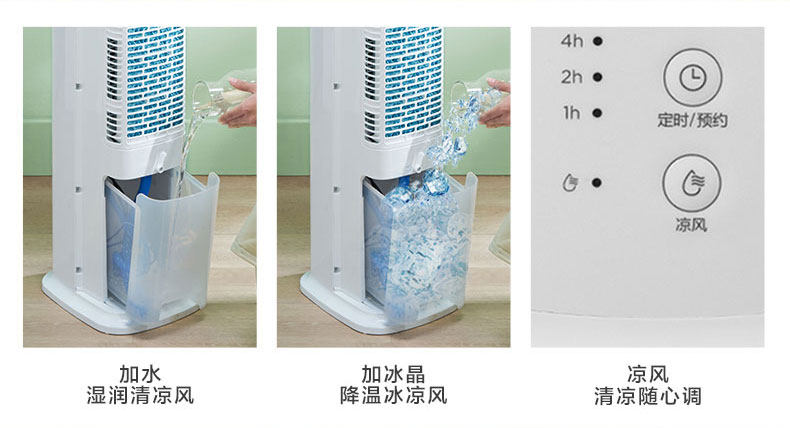 4h
2h
1h
定时/预约
凉风

加水
湿润清凉风

加冰晶
降温冰凉风

凉风
清凉随心调