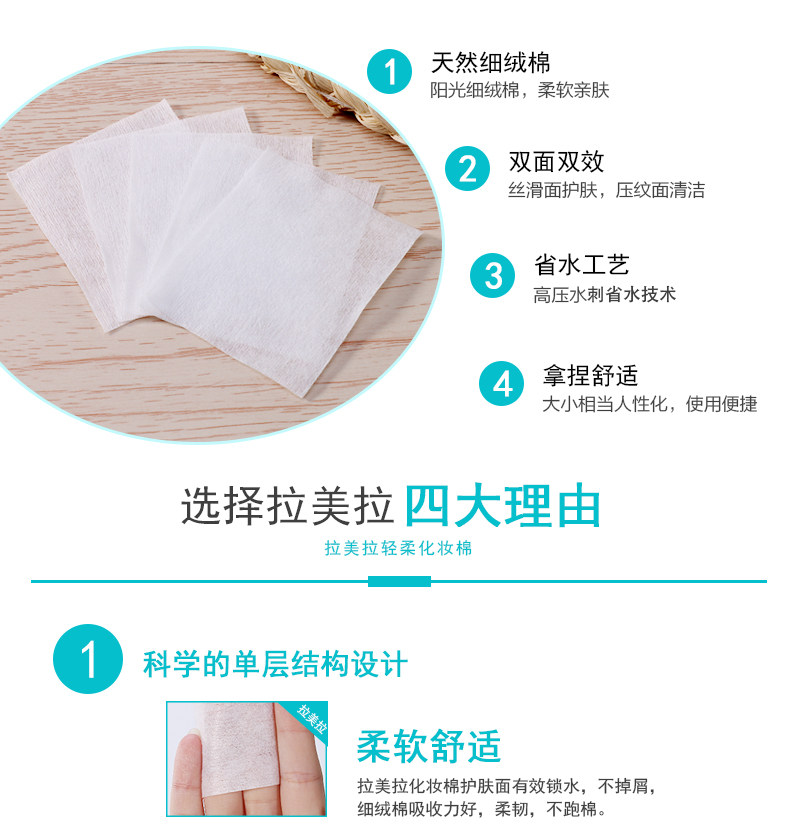 1 天然细绒棉
阳光细绒棉，柔软亲肤

2 双面双效
丝滑面护肤，压纹面清洁

3 省水工艺
高压水刺省水技术

4 拿捏舒适
大小相当人性化，使用便捷

选择拉美拉 四大理由
拉美拉轻柔化妆棉

1 科学的单层结构设计

拉美拉

柔软舒适
拉美拉化妆棉护肤面有效锁水，不掉屑，细绒棉吸收力好，柔韧，不跑棉。