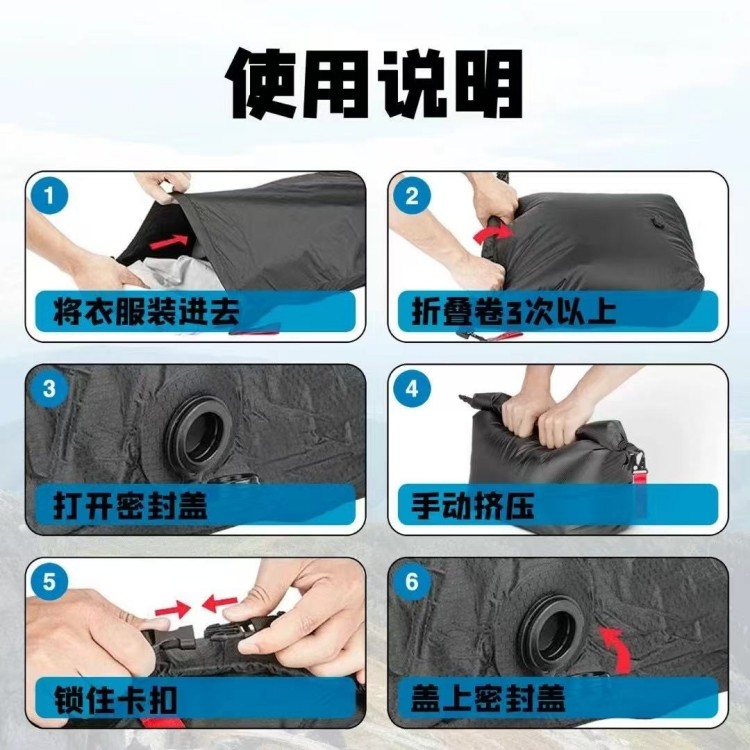 使用说明

1
将衣服装进去

2
折叠卷3次以上

3
打开密封盖

4
手动挤压

5
锁住卡扣

6
盖上密封盖