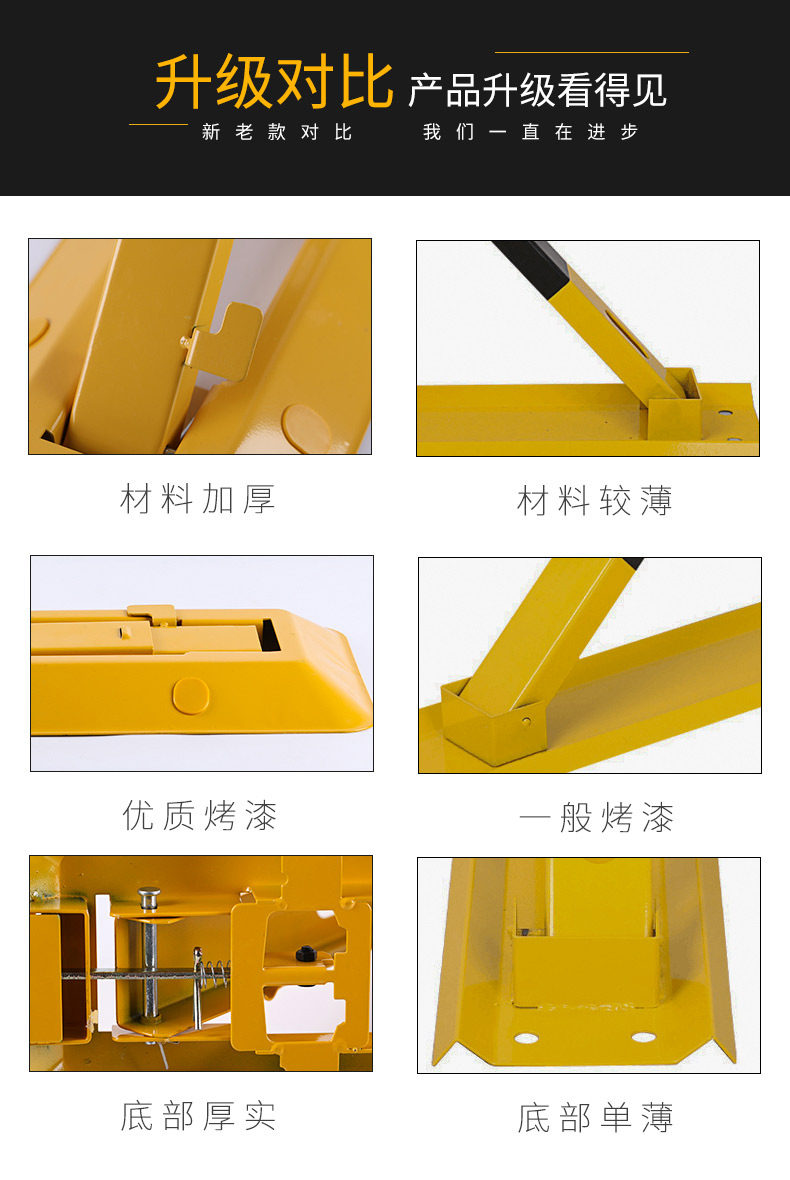 升级对比 产品升级看得见

新老款对比 我们一直在进步

材料加厚

材料较薄

优质烤漆

一般烤漆

底部厚实

底部单薄