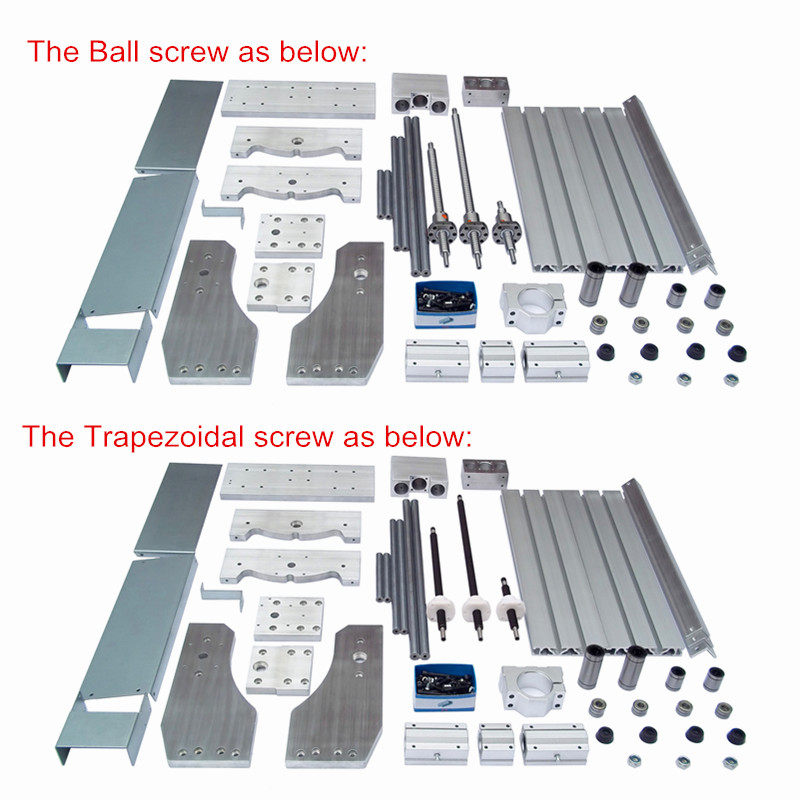 The Ball screw as below:

The Trapezoidal screw as below: