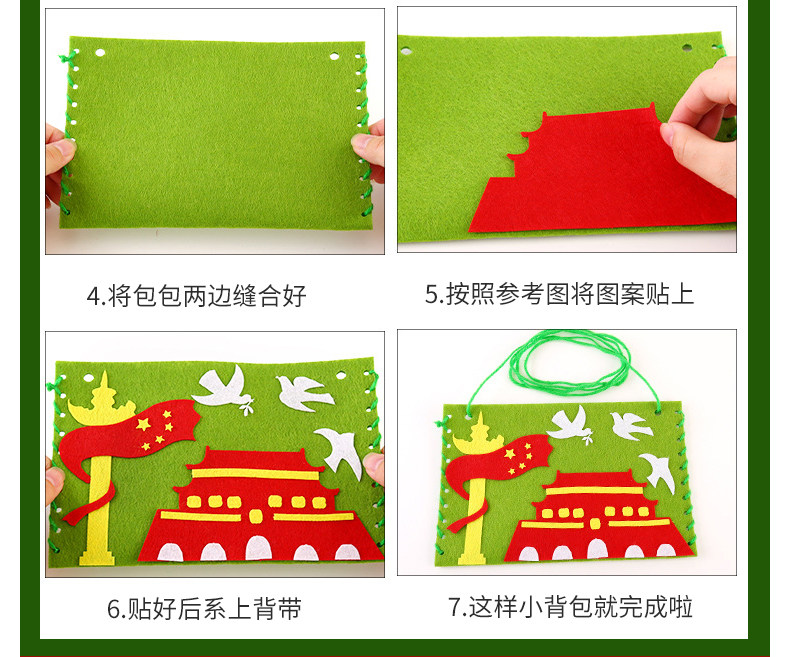 4.将包包两边缝合好

5.按照参考图将图案贴上

6.贴好后系上背带

7.这样小背包就完成啦