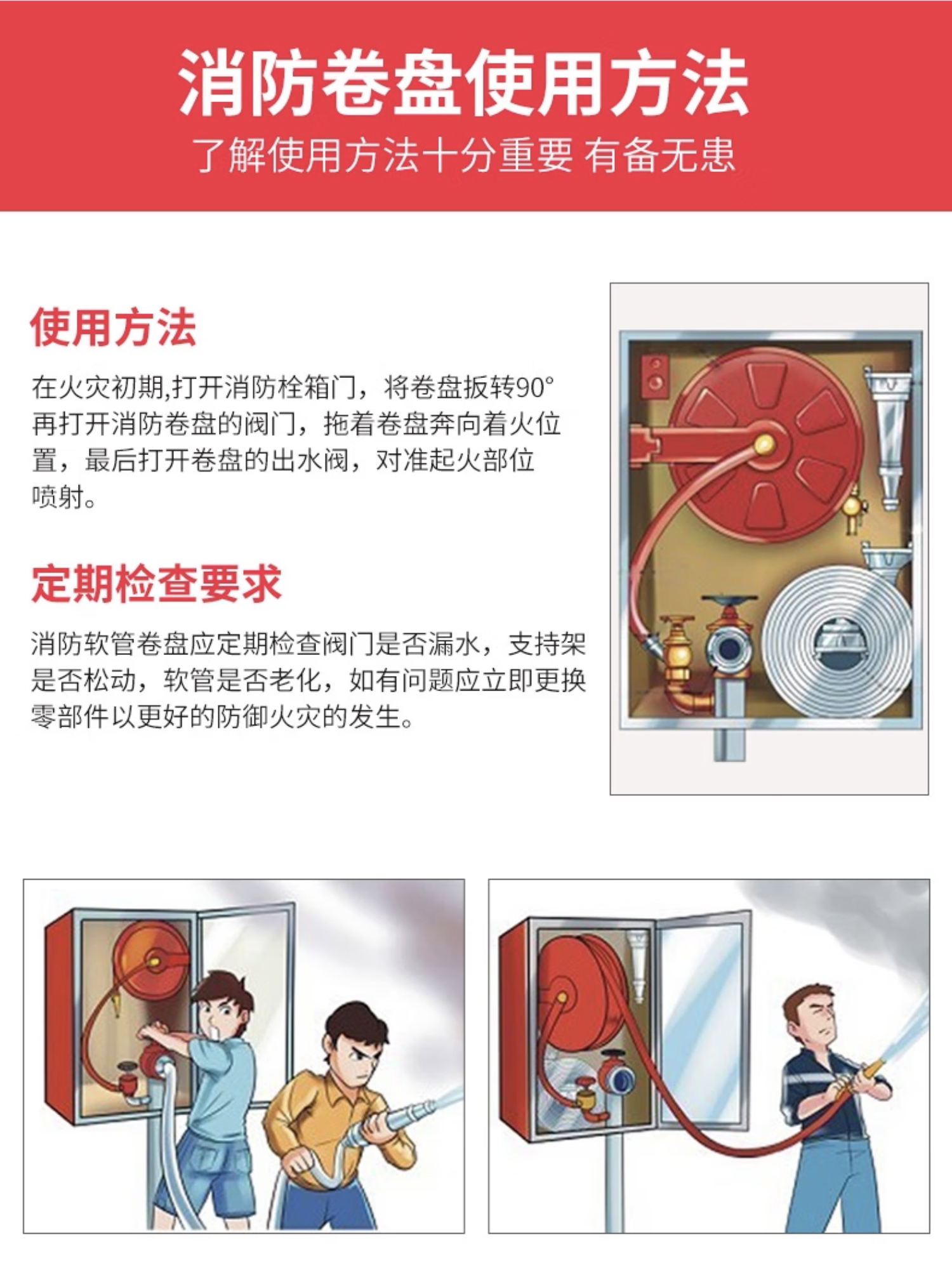 消防卷盘使用方法

了解使用方法十分重要 有备无患

使用方法

在火灾初期,打开消防栓箱门，将卷盘扳转90°再打开消防卷盘的阀门，拖着卷盘奔向着火位置，最后打开卷盘的出水阀，对准起火部位喷射。

定期检查要求

消防软管卷盘应定期检查阀门是否漏水，支持架是否松动，软管是否老化，如有问题应立即更换零部件以更好的防御火灾的发生。