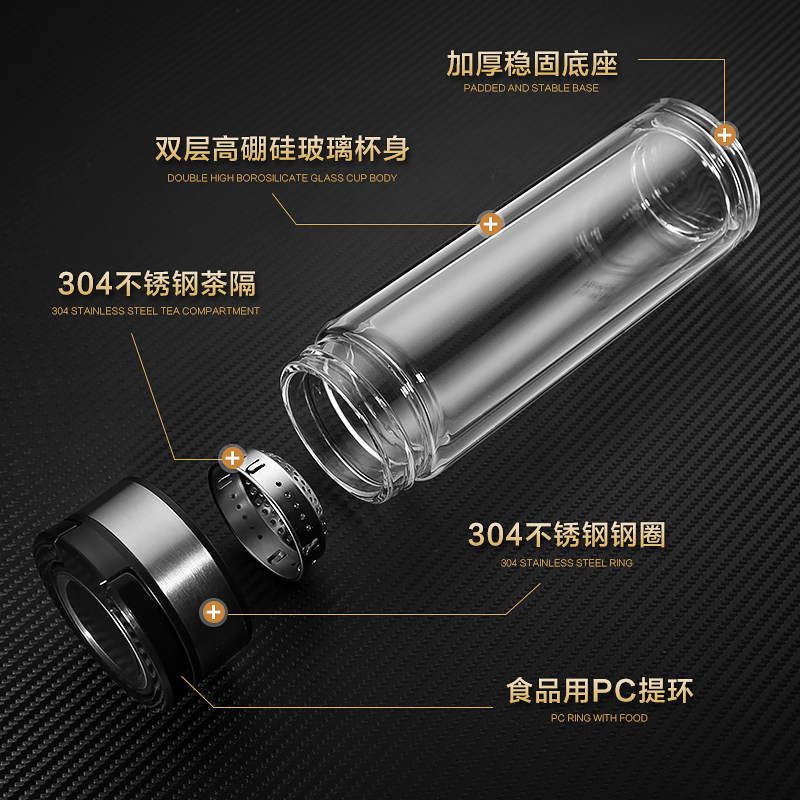 加厚稳固底座
PADDED AND STABLE BASE

双层高硼硅玻璃杯身
DOUBLE HIGH BOROSILICATE GLASS CUP BODY

304不锈钢茶隔
304 STAINLESS STEEL TEA COMPARTMENT

304不锈钢钢圈
304 STAINLESS STEEL RING

食品用PC提环
PC RING WITH FOOD