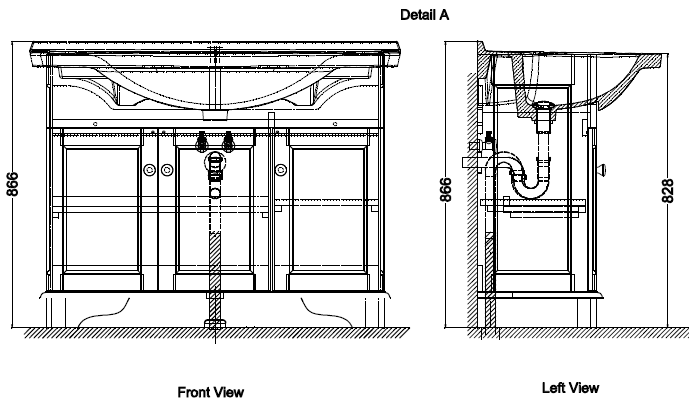 Detail A

866

866

828

Front View

Left View