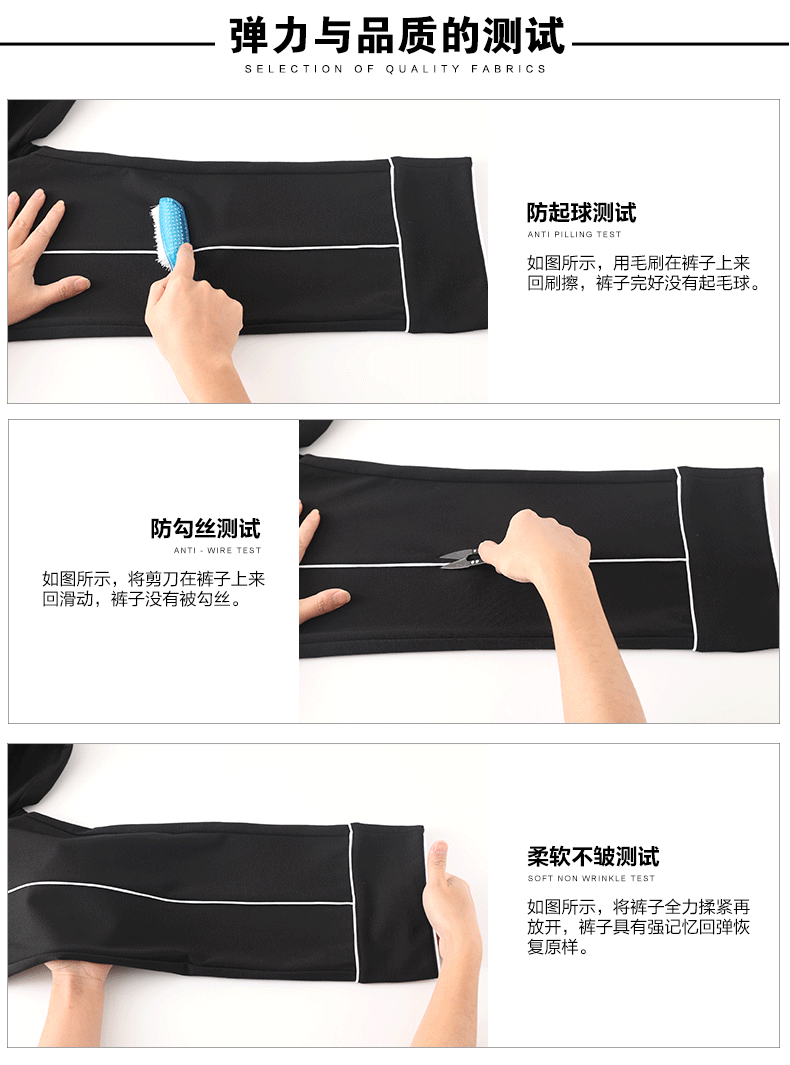 弹力与品质的测试

SELECTION OF QUALITY FABRICS

防起球测试

ANTI PILLING TEST

如图所示，用毛刷在裤子上来回刷擦，裤子完好没有起毛球。

防勾丝测试

ANTI - WIRE TEST

如图所示，将剪刀在裤子上来回滑动，裤子没有被勾丝。

柔软不皱测试

SOFT NON WRINKLE TEST

如图所示，将裤子全力揉紧再放开，裤子具有强记忆回弹恢复原样。