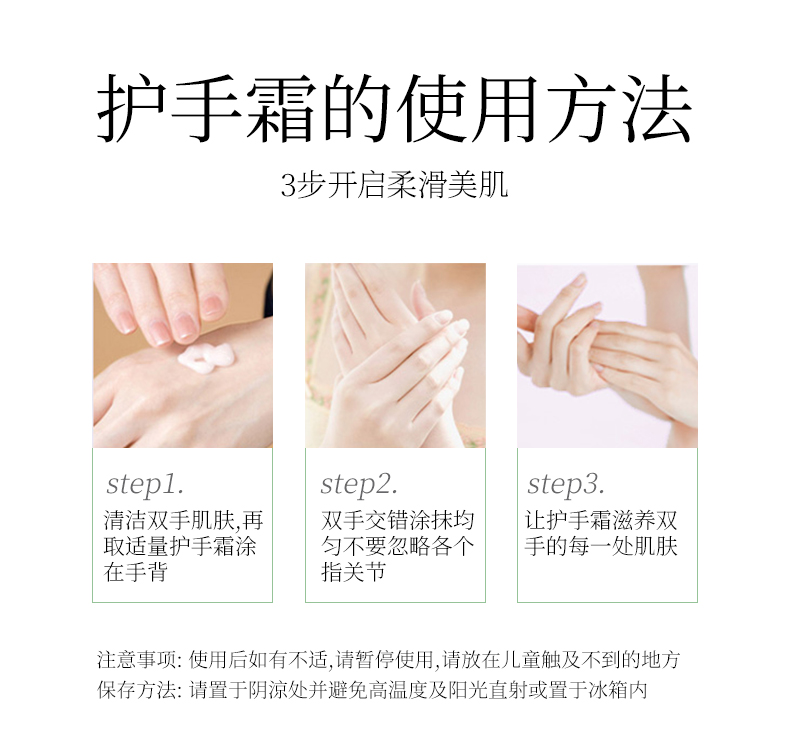 护手霜的使用方法

3步开启柔滑美肌

step1.
清洁双手肌肤,再取适量护手霜涂在手背

step2.
双手交错涂抹均匀不要忽略各个指关节

step3.
让护手霜滋养双手的每一处肌肤

注意事项: 使用后如有不适,请暂停使用,请放在儿童触及不到的地方
保存方法: 请置于阴凉处并避免高温度及阳光直射或置于冰箱内