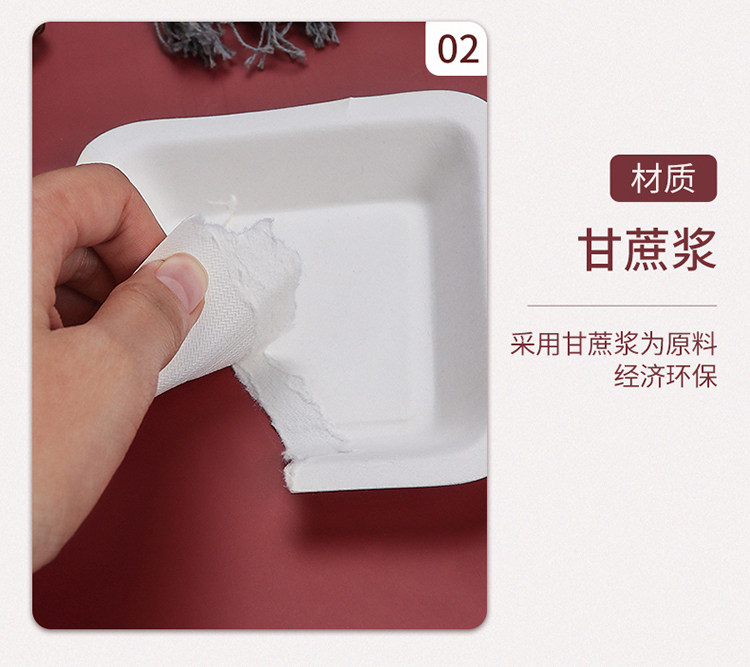 02

材质

甘蔗浆

采用甘蔗浆为原料
经济环保