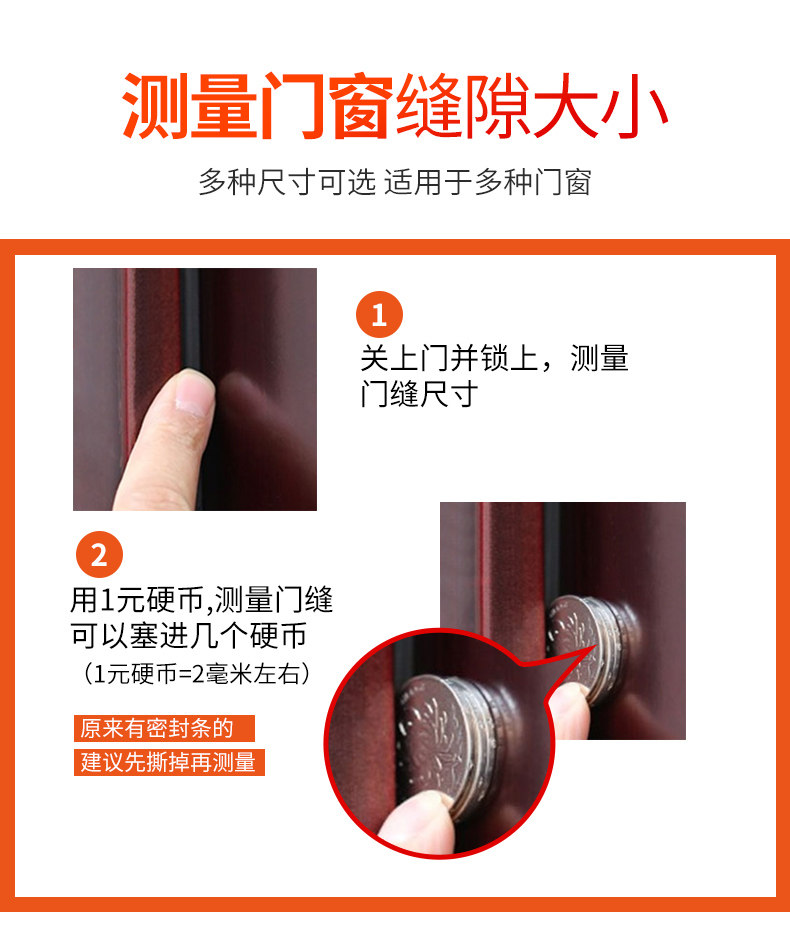 测量门窗缝隙大小

多种尺寸可选 适用于多种门窗

1

关上门并锁上，测量门缝尺寸

2

用1元硬币,测量门缝可以塞进几个硬币

（1元硬币=2毫米左右）

原来有密封条的

建议先撕掉再测量