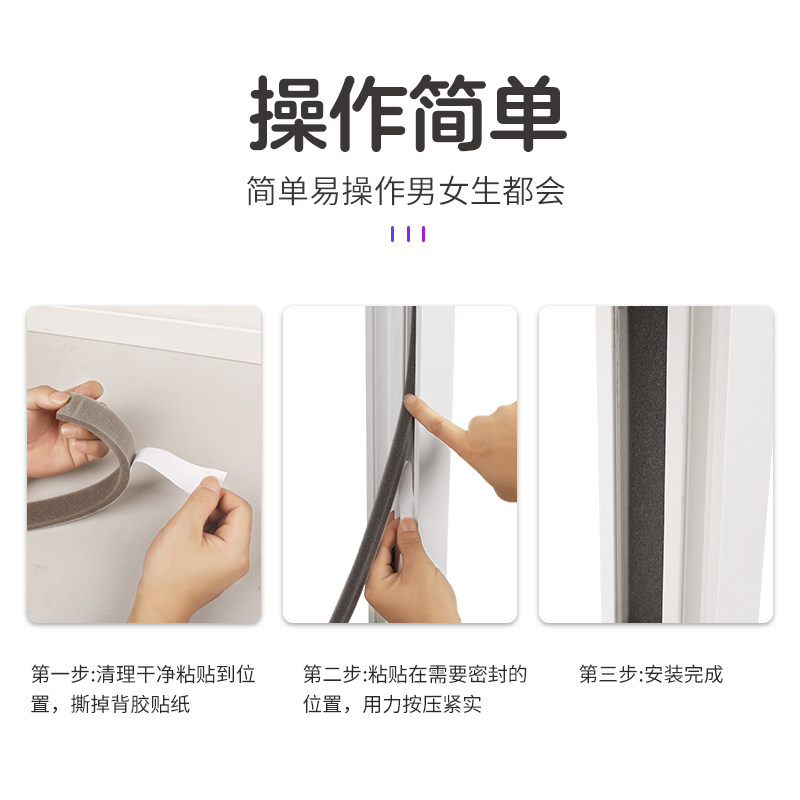 操作简单

简单易操作男女生都会

第一步:清理干净粘贴到位置，撕掉背胶贴纸

第二步:粘贴在需要密封的位置，用力按压紧实

第三步:安装完成