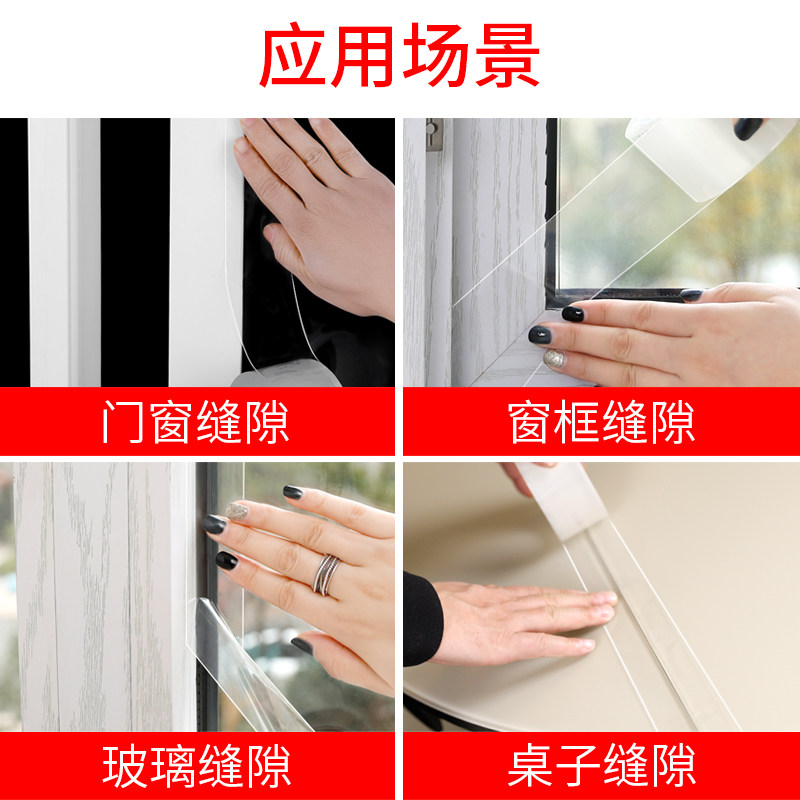 应用场景

门窗缝隙

窗框缝隙

玻璃缝隙

桌子缝隙