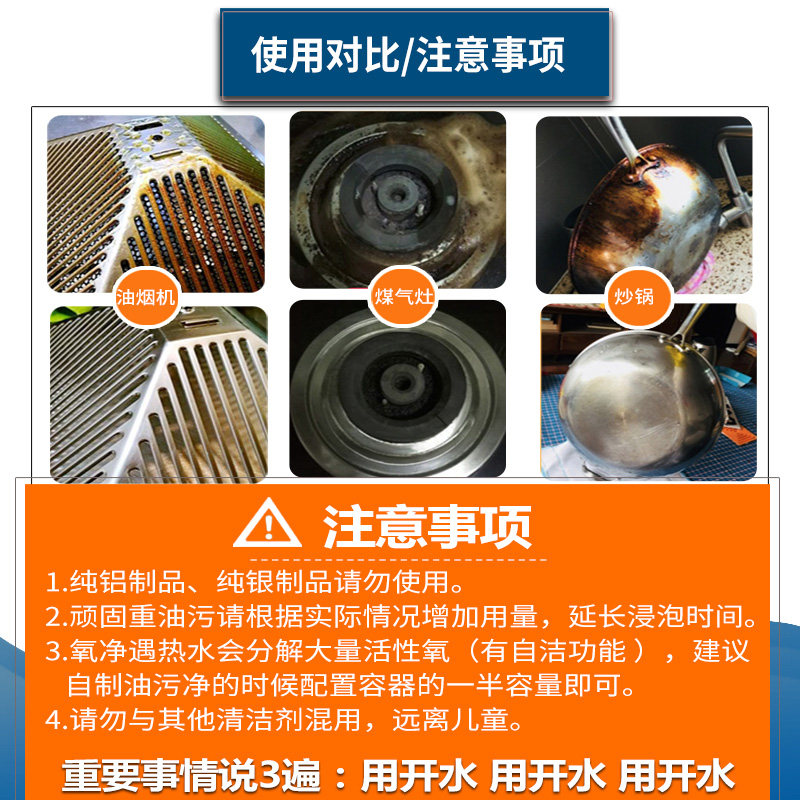 使用对比/注意事项

油烟机

煤气灶

炒锅

注意事项

1.纯铝制品、纯银制品请勿使用。
2.顽固重油污请根据实际情况增加用量，延长浸泡时间。
3.氧净遇热水会分解大量活性氧（有自洁功能），建议自制油污净的时候配置容器的一半容量即可。
4.请勿与其他清洁剂混用，远离儿童。

重要事情说3遍：用开水 用开水 用开水