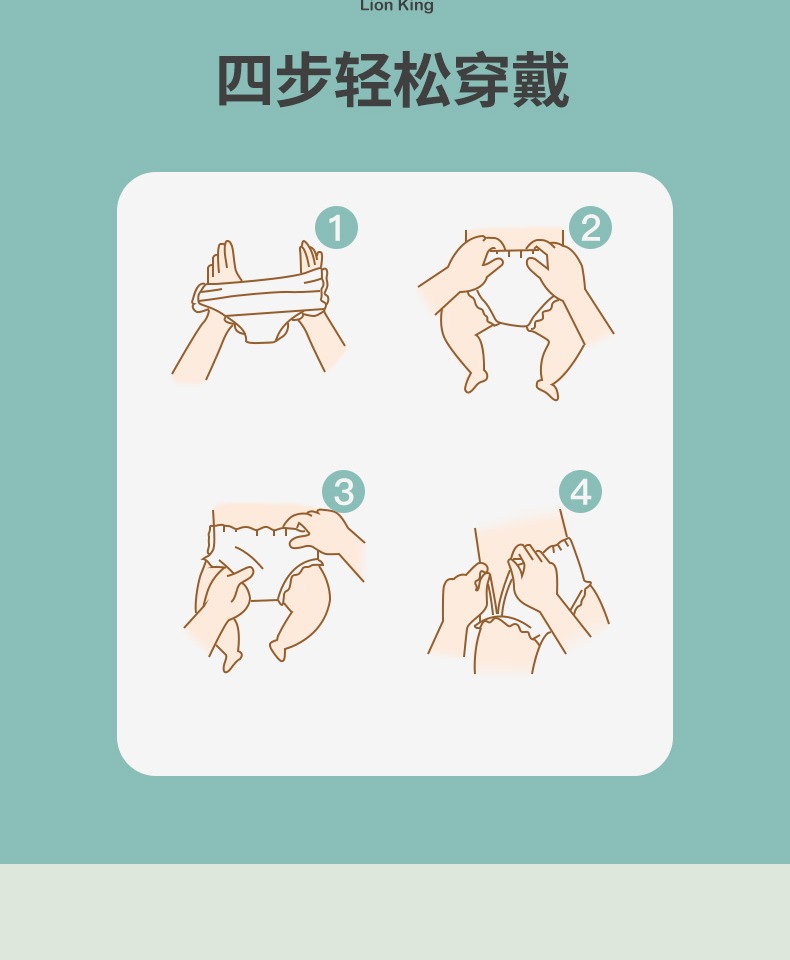 Lion King

四步轻松穿戴

1

2

3

4