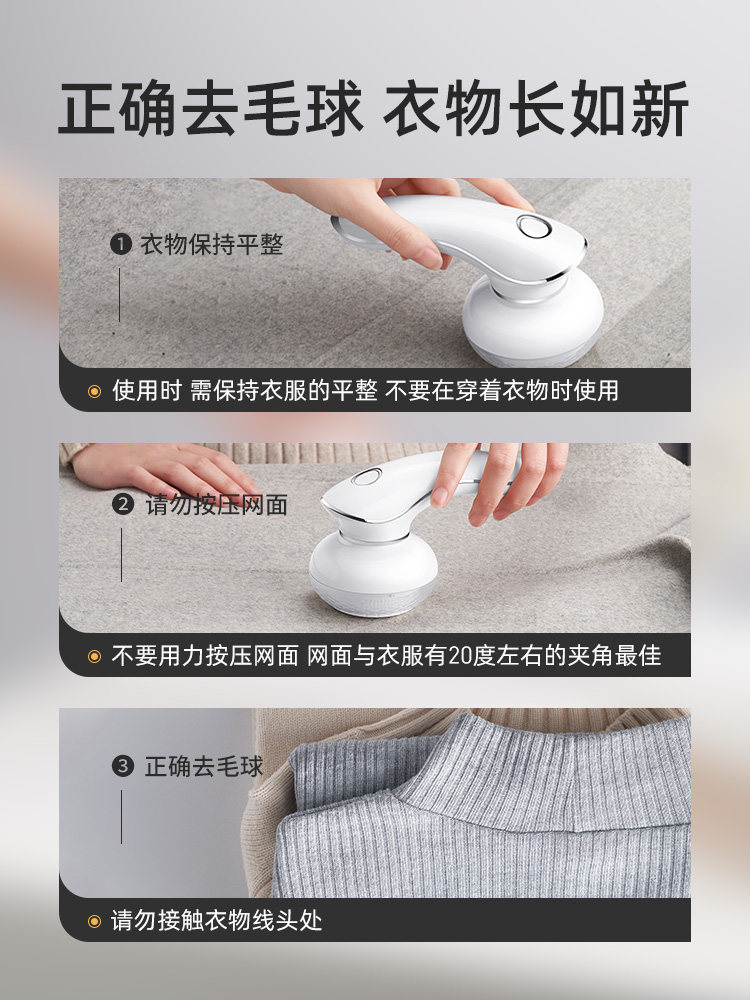 正确去毛球 衣物长如新

❶ 衣物保持平整

使用时 需保持衣服的平整 不要在穿着衣物时使用

❷ 请勿按压网面

不要用力按压网面 网面与衣服有20度左右的夹角最佳

❸ 正确去毛球

请勿接触衣物线头处