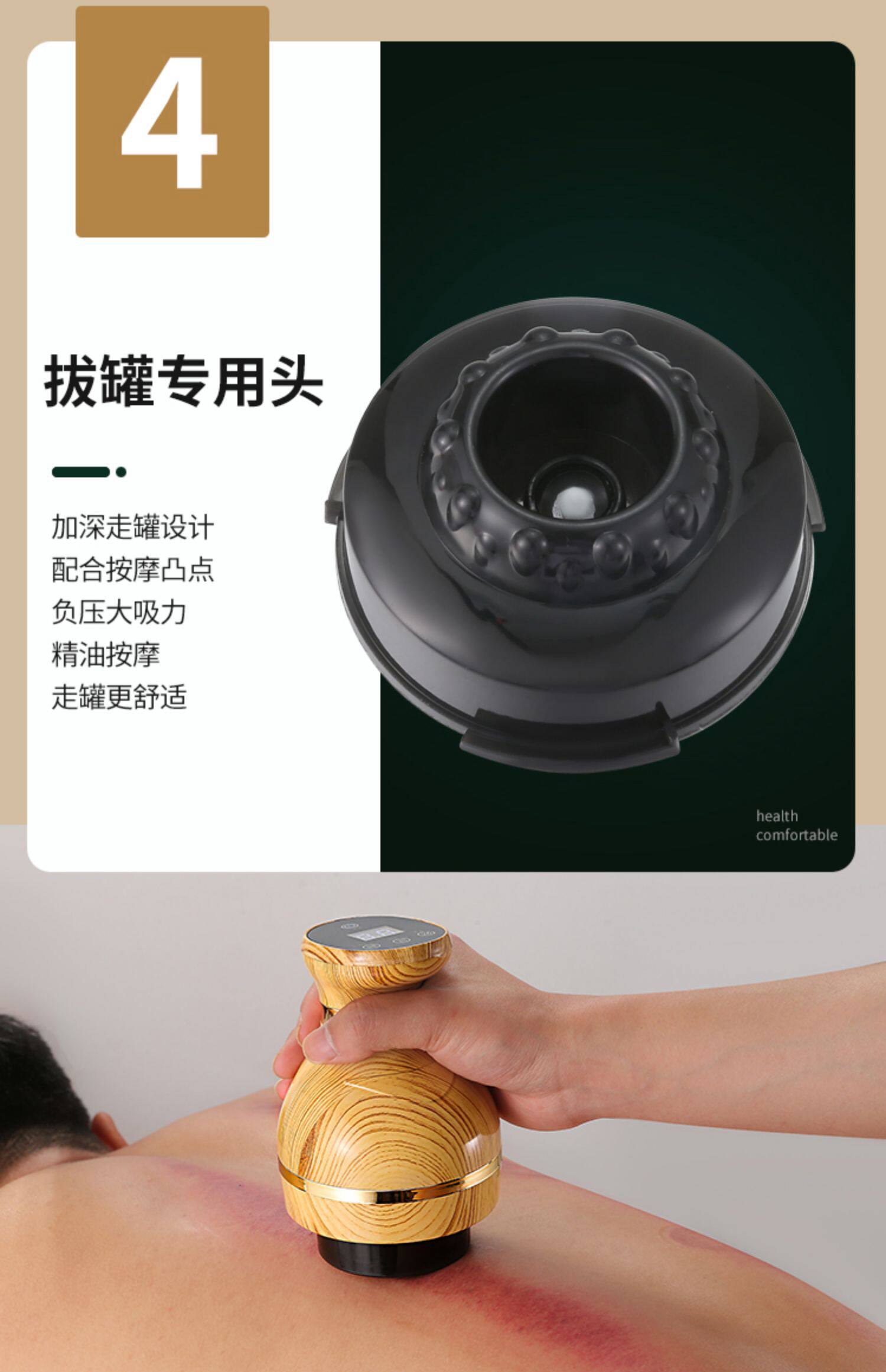 4

拔罐专用头

加深走罐设计
配合按摩凸点
负压大吸力
精油按摩
走罐更舒适

health
comfortable