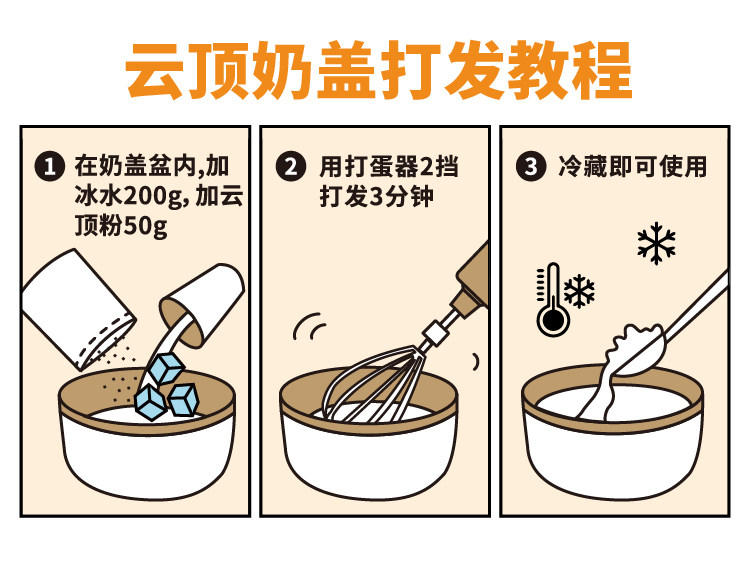 云顶奶盖打发教程

1 在奶盖盆内,加冰水200g, 加云顶粉50g

2 用打蛋器2挡打发3分钟

3 冷藏即可使用