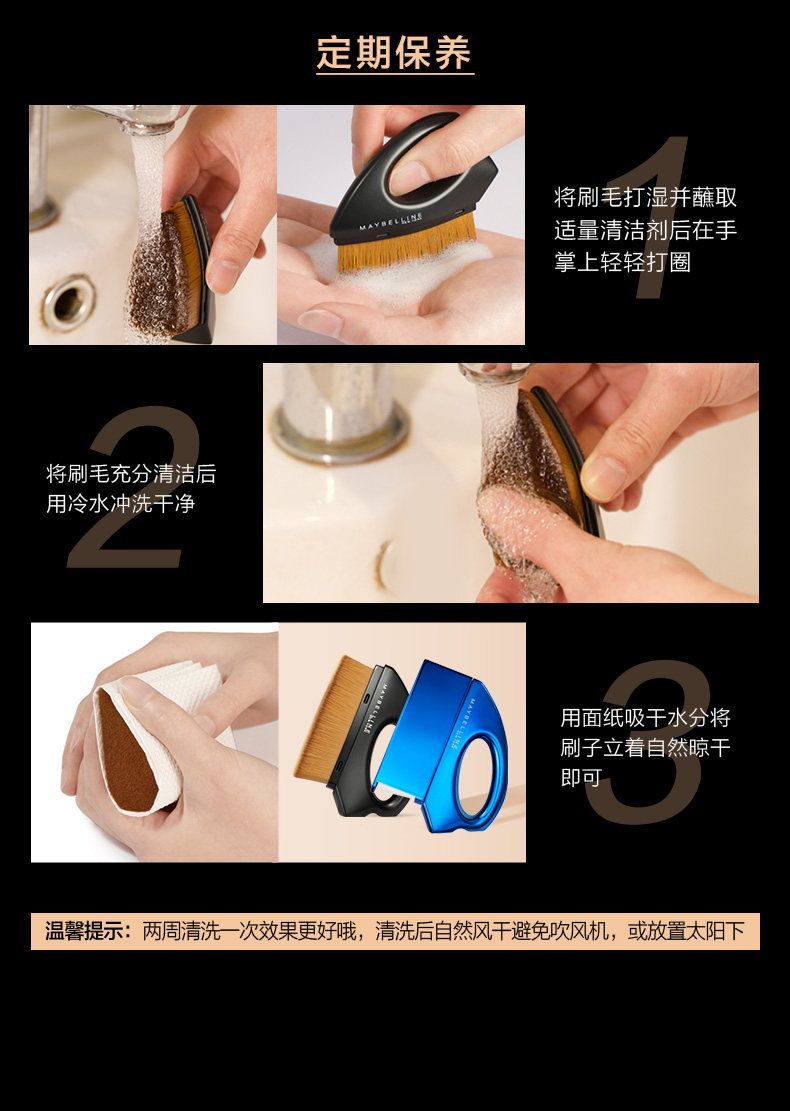 定期保养

MAYBELLINE

1
将刷毛打湿并蘸取适量清洁剂后在手掌上轻轻打圈

2
将刷毛充分清洁后用冷水冲洗干净

MAYBELLINE
MAYBELLINE

3
用面纸吸干水分将刷子立着自然晾干即可

温馨提示：两周清洗一次效果更好哦，清洗后自然风干避免吹风机，或放置太阳下