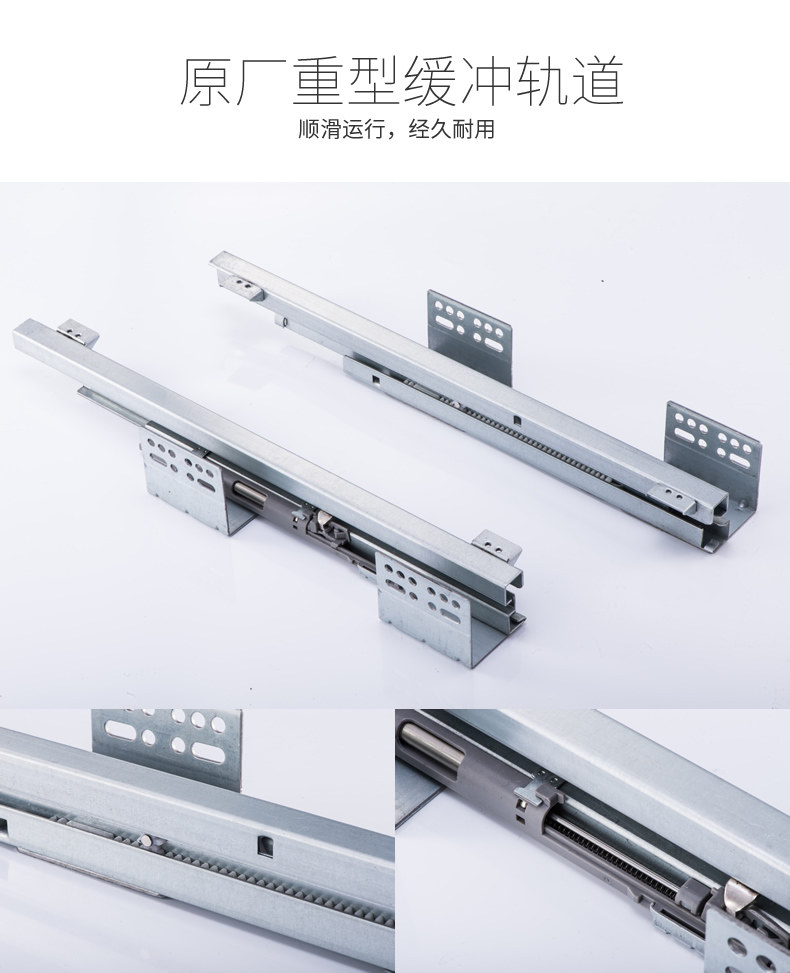 原厂重型缓冲轨道
顺滑运行，经久耐用