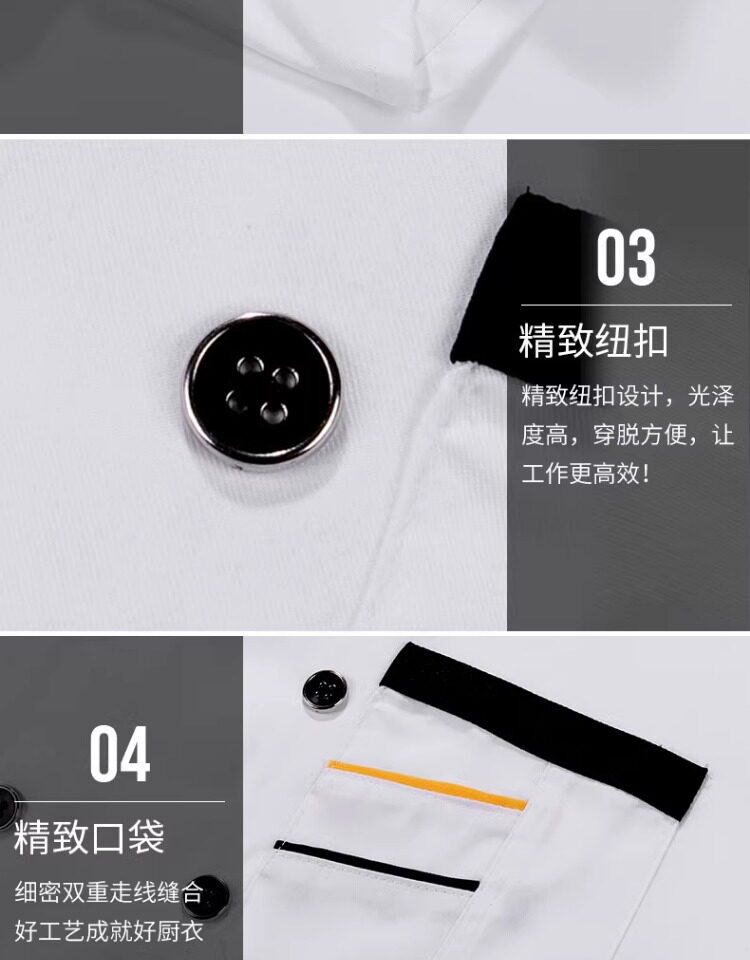 03

精致纽扣

精致纽扣设计，光泽度高，穿脱方便，让工作更高效！

04

精致口袋

细密双重走线缝合
好工艺成就好厨衣