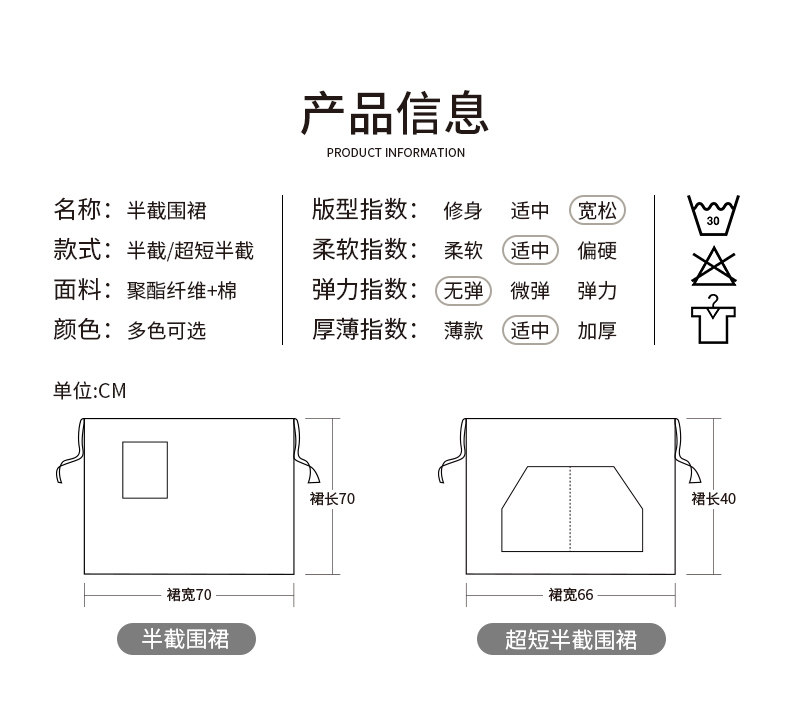 产品信息
PRODUCT INFORMATION

名称：半截围裙
款式：半截/超短半截
面料：聚酯纤维+棉
颜色：多色可选

版型指数：修身 适中 宽松
柔软指数：柔软 适中 偏硬
弹力指数：无弹 微弹 弹力
厚薄指数：薄款 适中 加厚

30

单位:CM

裙长70
裙宽70
半截围裙

裙长40
裙宽66
超短半截围裙