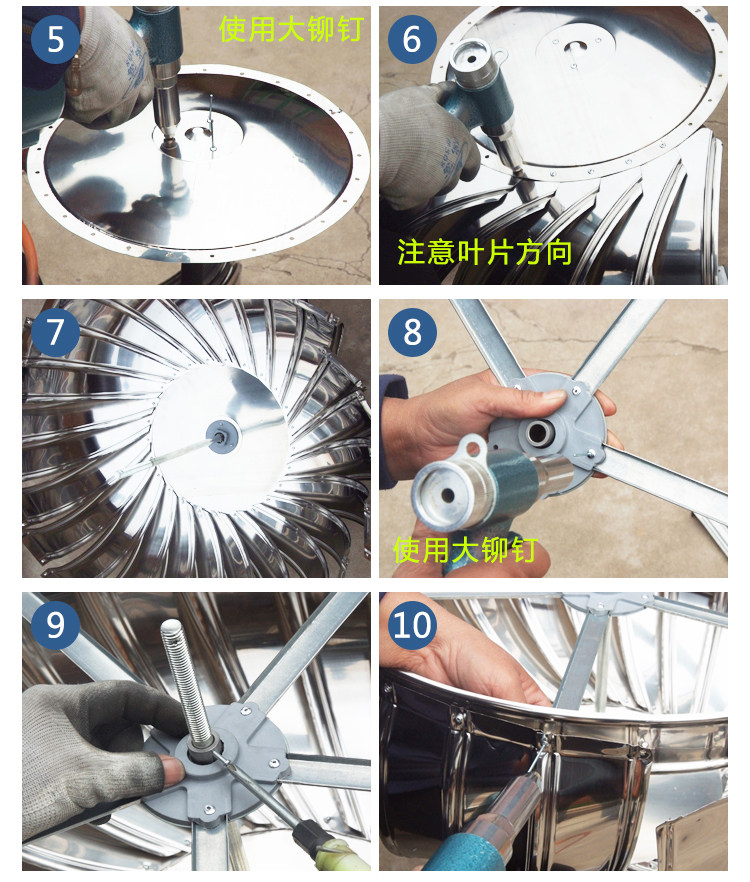 5
使用大铆钉

6
注意叶片方向

7

8
使用大铆钉

9

10