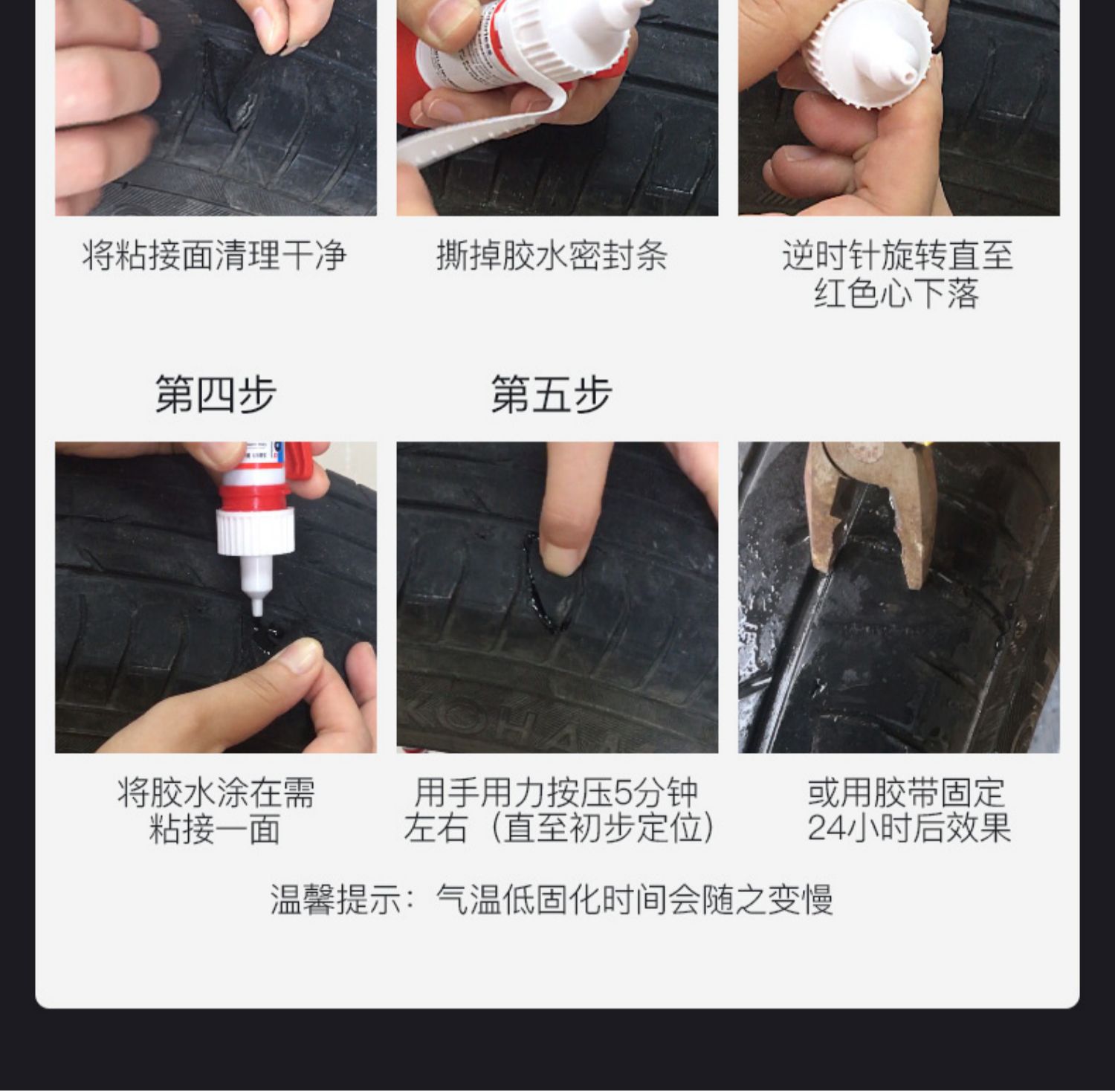 将粘接面清理干净

撕掉胶水密封条

逆时针旋转直至红色心下落

第四步

第五步

将胶水涂在需粘接一面

用手用力按压5分钟左右（直至初步定位）

或用胶带固定24小时后效果

温馨提示：气温低固化时间会随之变慢