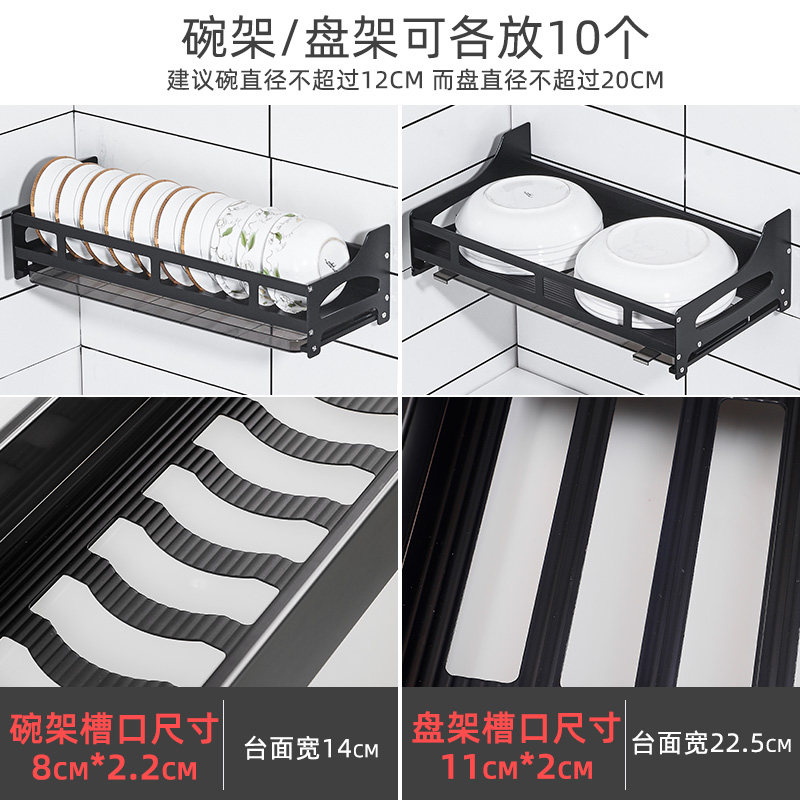 碗架/盘架可各放10个
建议碗直径不超过12CM 而盘直径不超过20CM

碗架槽口尺寸
8CM*2.2CM

台面宽14CM

盘架槽口尺寸
11CM*2CM

台面宽22.5CM