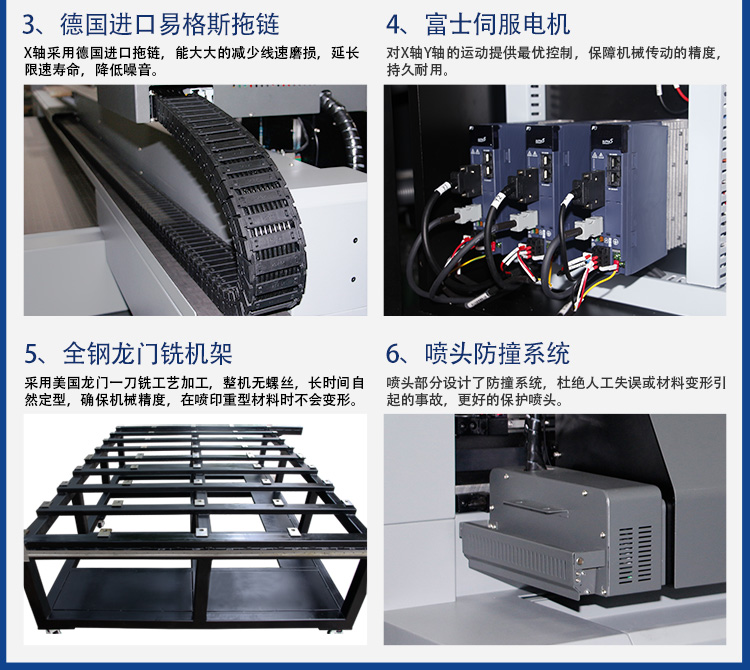 3、德国进口易格斯拖链

X轴采用德国进口拖链，能大大的减少线速磨损，延长限速寿命，降低噪音。

4、富士伺服电机

对X轴Y轴的运动提供最优控制，保障机械传动的精度，持久耐用。

5、全钢龙门铣机架

采用美国龙门一刀铣工艺加工，整机无螺丝，长时间自然定型，确保机械精度，在喷印重型材料时不会变形。

6、喷头防撞系统

喷头部分设计了防撞系统，杜绝人工失误或材料变形引起的事故，更好的保护喷头。