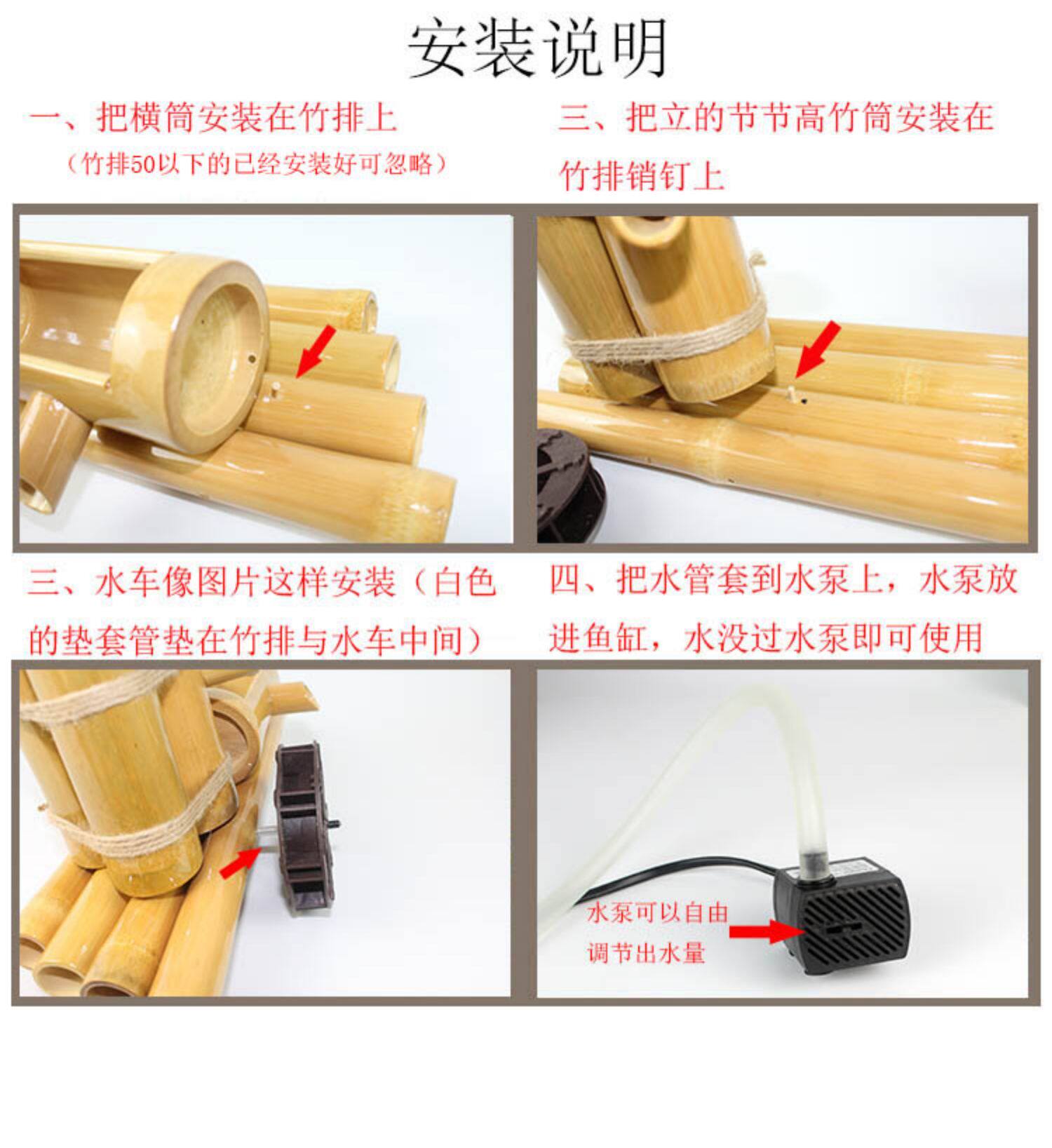 安装说明

一、把横筒安装在竹排上

（竹排50以下的已经安装好可忽略）

三、把立的节节高竹筒安装在竹排销钉上

三、水车像图片这样安装（白色的垫套管垫在竹排与水车中间）

四、把水管套到水泵上，水泵放进鱼缸，水没过水泵即可使用

水泵可以自由调节出水量