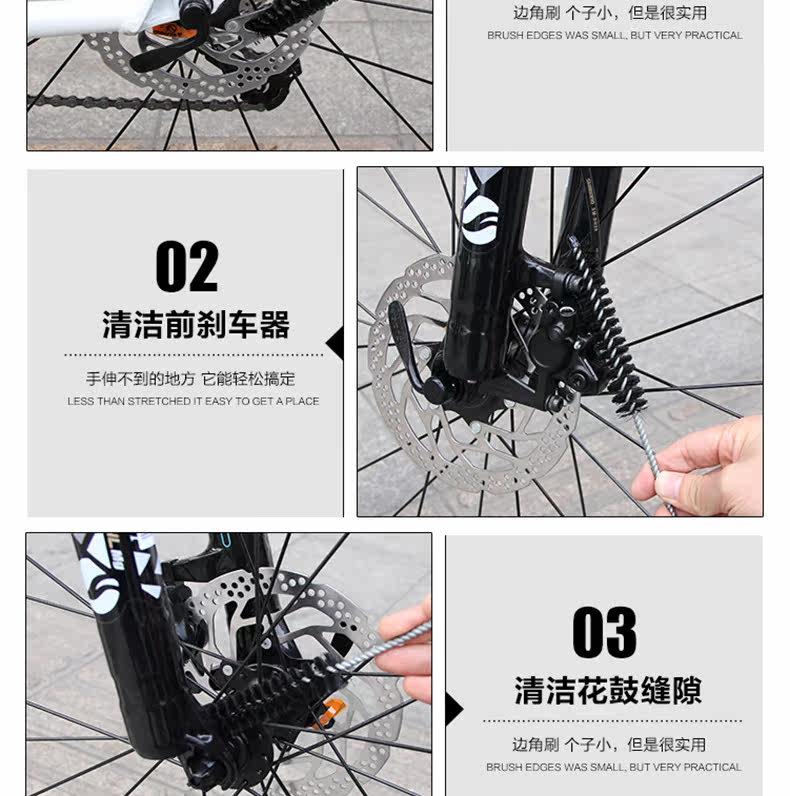 边角刷 个子小，但是很实用
BRUSH EDGES WAS SMALL, BUT VERY PRACTICAL

02
清洁前刹车器
手伸不到的地方 它能轻松搞定
LESS THAN STRETCHED IT EASY TO GET A PLACE

03
清洁花鼓缝隙
边角刷 个子小，但是很实用
BRUSH EDGES WAS SMALL, BUT VERY PRACTICAL