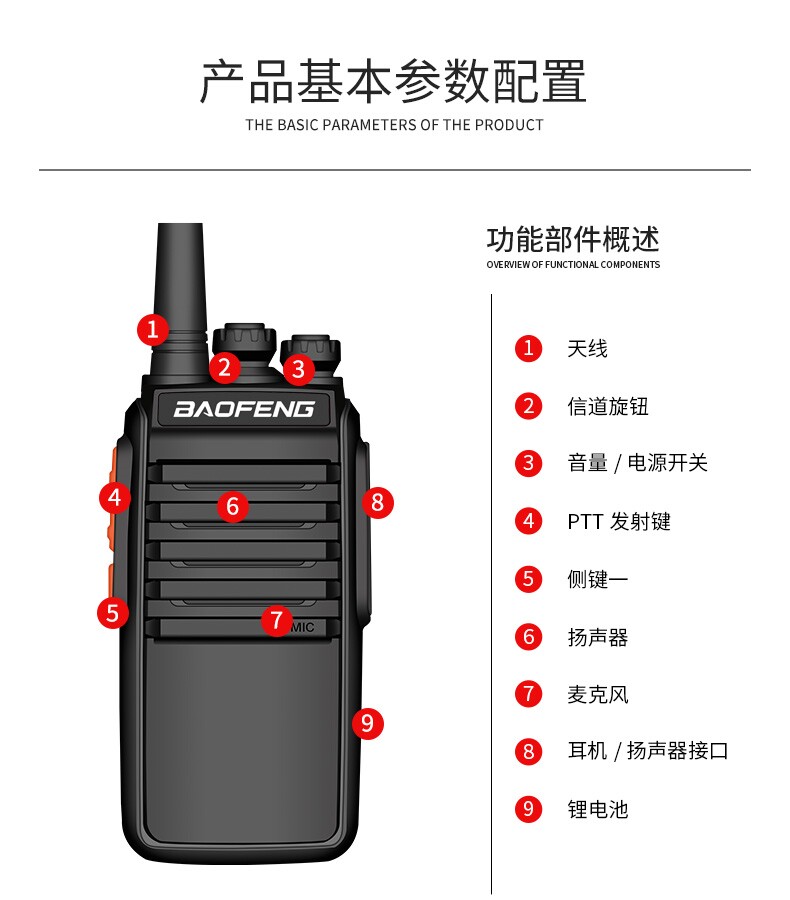 产品基本参数配置
THE BASIC PARAMETERS OF THE PRODUCT

1
2
3
BAOFENG
4
6
8
5
7
MIC
9

功能部件概述
OVERVIEW OF FUNCTIONAL COMPONENTS

1 天线
2 信道旋钮
3 音量 / 电源开关
4 PTT 发射键
5 侧键一
6 扬声器
7 麦克风
8 耳机 / 扬声器接口
9 锂电池