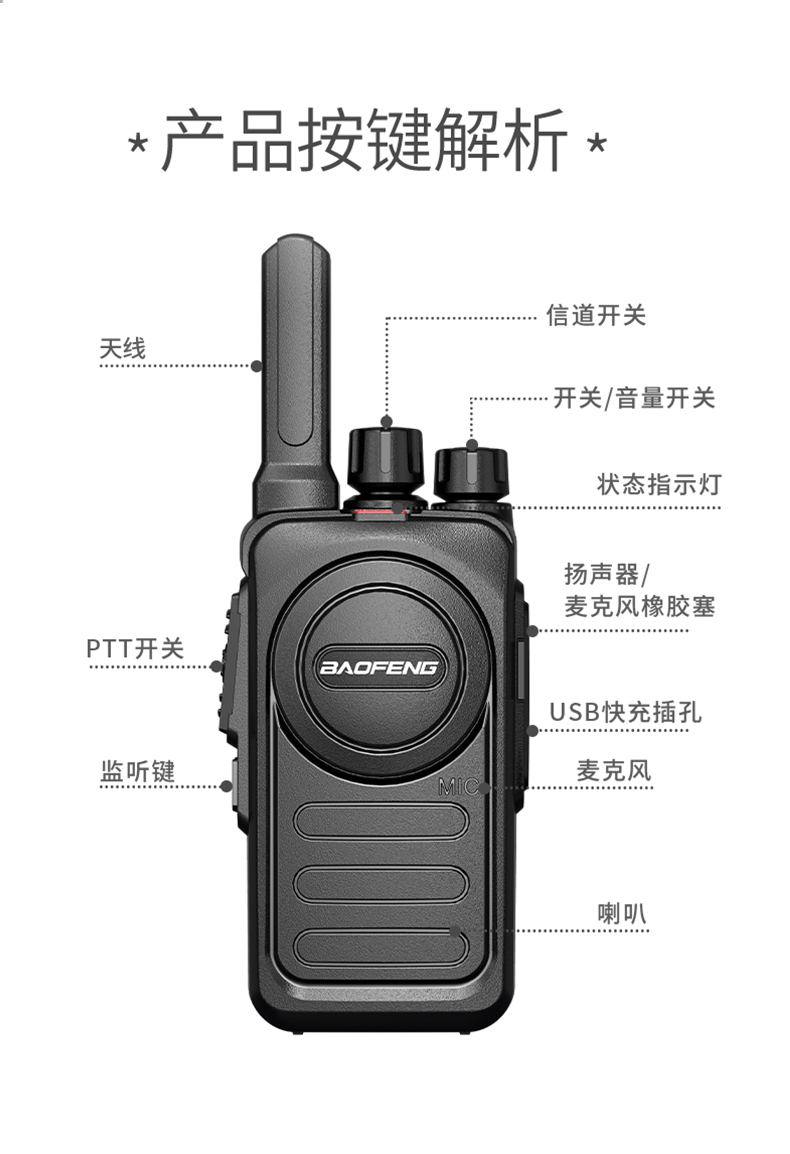 * 产品按键解析 *

天线

信道开关

开关/音量开关

状态指示灯

扬声器/
麦克风橡胶塞

PTT开关

BAOFENG

USB快充插孔

监听键

MIC

麦克风

喇叭