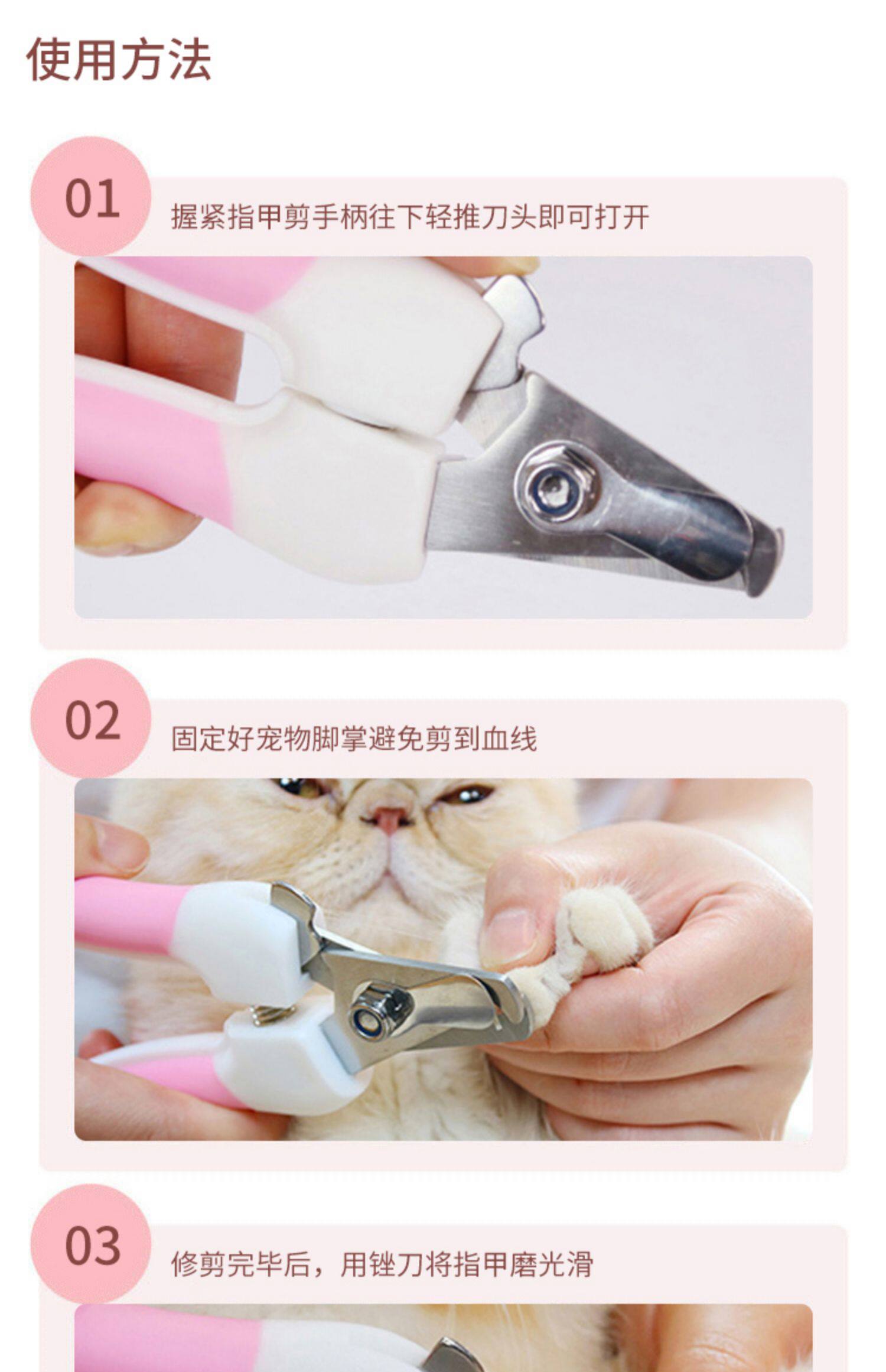 使用方法

01
握紧指甲剪手柄往下轻推刀头即可打开

02
固定好宠物脚掌避免剪到血线

03
修剪完毕后，用锉刀将指甲磨光滑