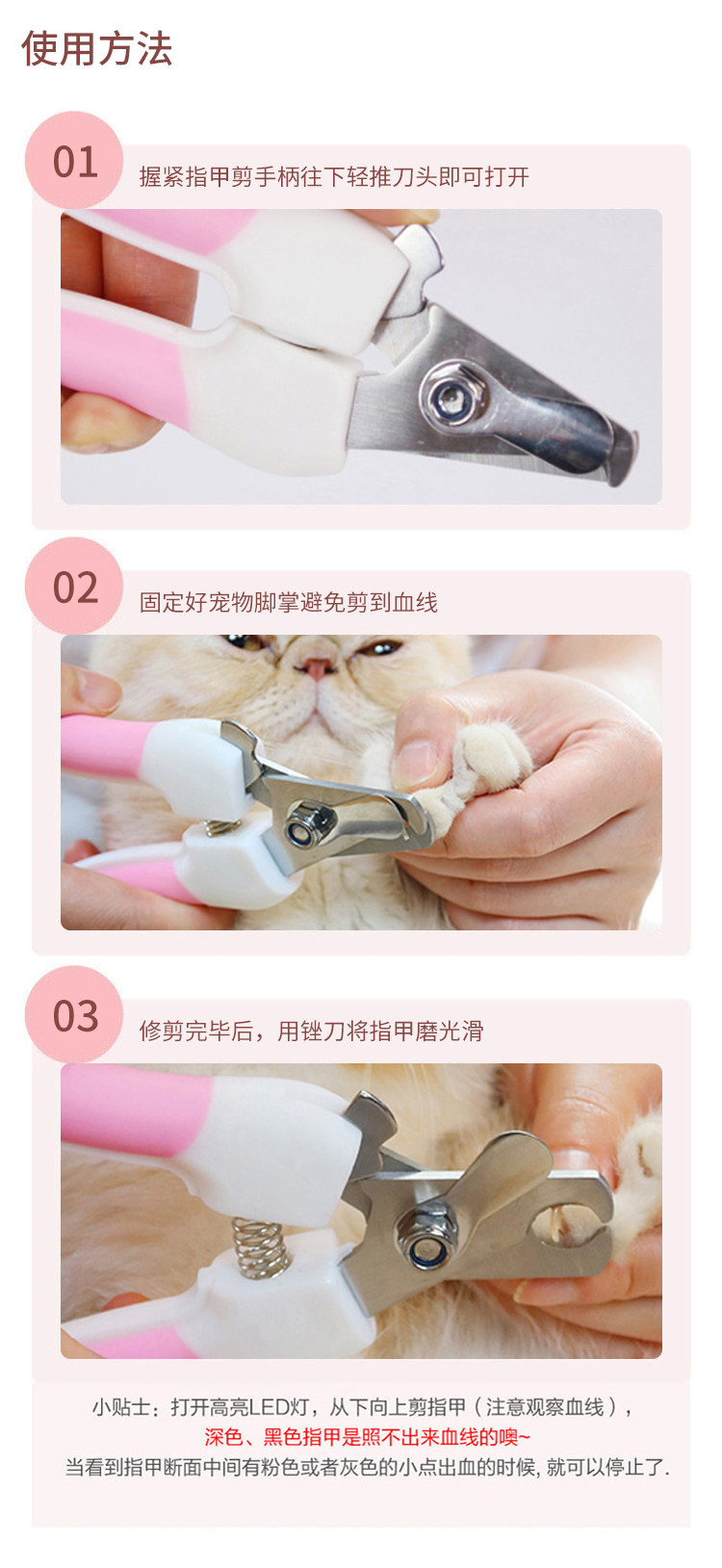 使用方法

01
握紧指甲剪手柄往下轻推刀头即可打开

02
固定好宠物脚掌避免剪到血线

03
修剪完毕后，用锉刀将指甲磨光滑

小贴士：打开高亮LED灯，从下向上剪指甲（注意观察血线），
深色、黑色指甲是照不出来血线的噢~
当看到指甲断面中间有粉色或者灰色的小点出血的时候, 就可以停止了.