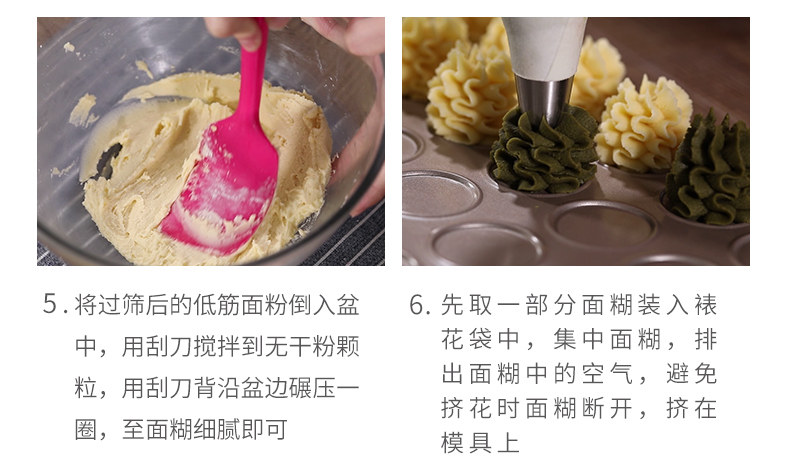 5. 将过筛后的低筋面粉倒入盆中，用刮刀搅拌到无干粉颗粒，用刮刀背沿盆边碾压一圈，至面糊细腻即可

6. 先取一部分面糊装入裱花袋中，集中面糊，排出面糊中的空气，避免挤花时面糊断开，挤在模具上