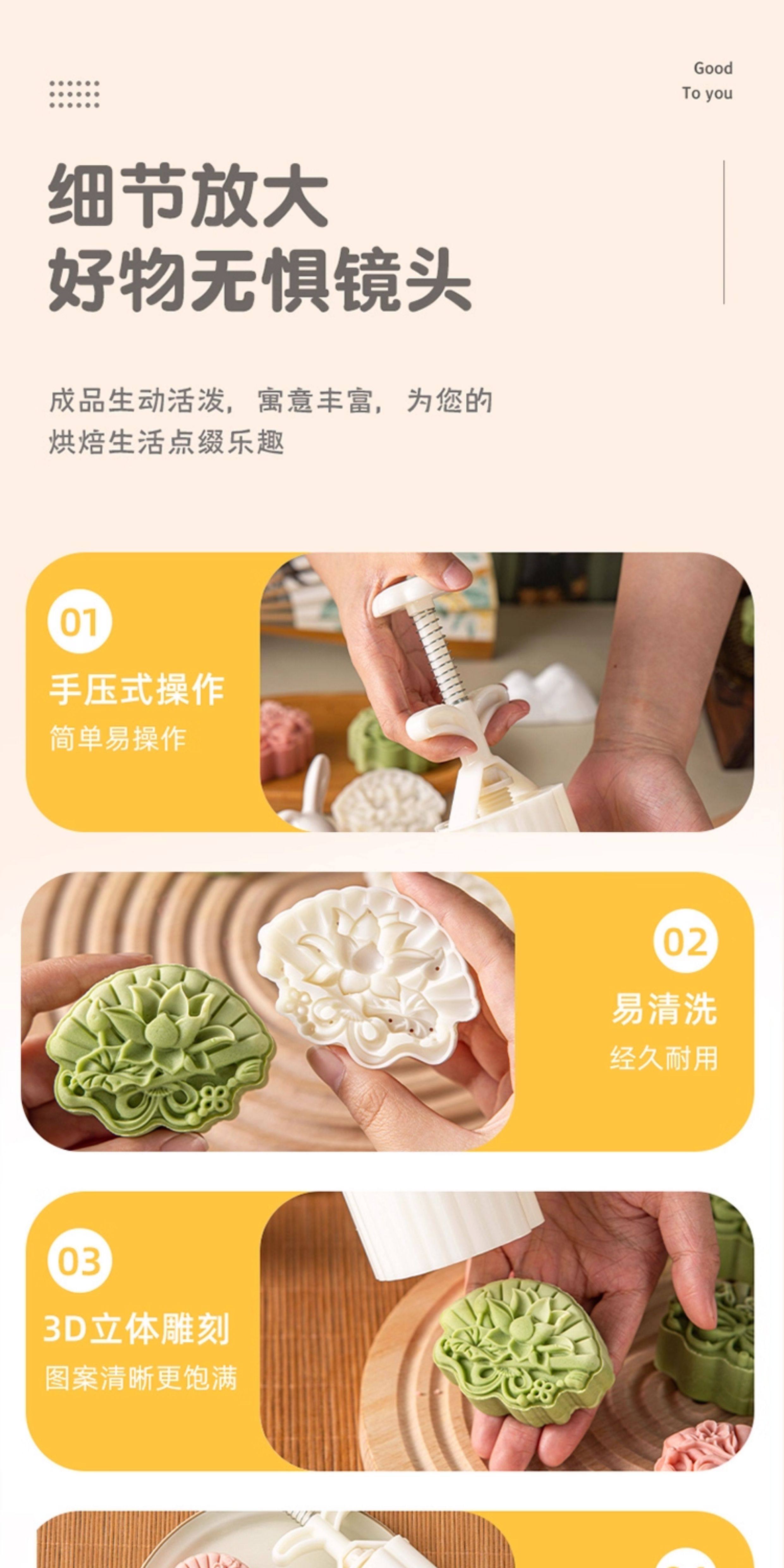 Good
To you

细节放大
好物无惧镜头

成品生动活泼，寓意丰富，为您的烘焙生活点缀乐趣

01
手压式操作
简单易操作

02
易清洗
经久耐用

03
3D立体雕刻
图案清晰更饱满