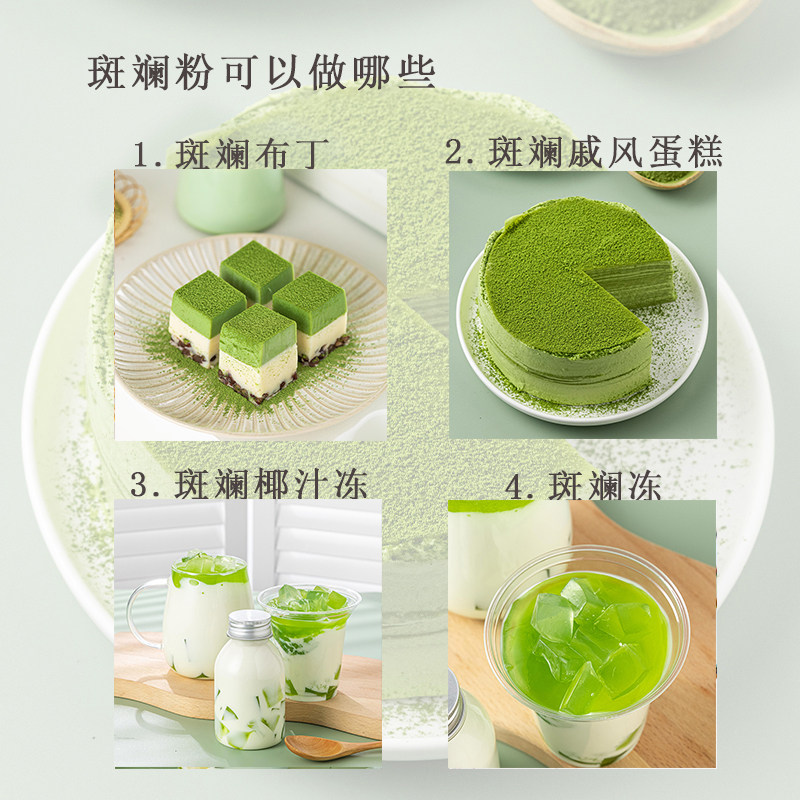 斑斓粉可以做哪些

1. 斑斓布丁

2. 斑斓戚风蛋糕

3. 斑斓椰汁冻

4. 斑斓冻