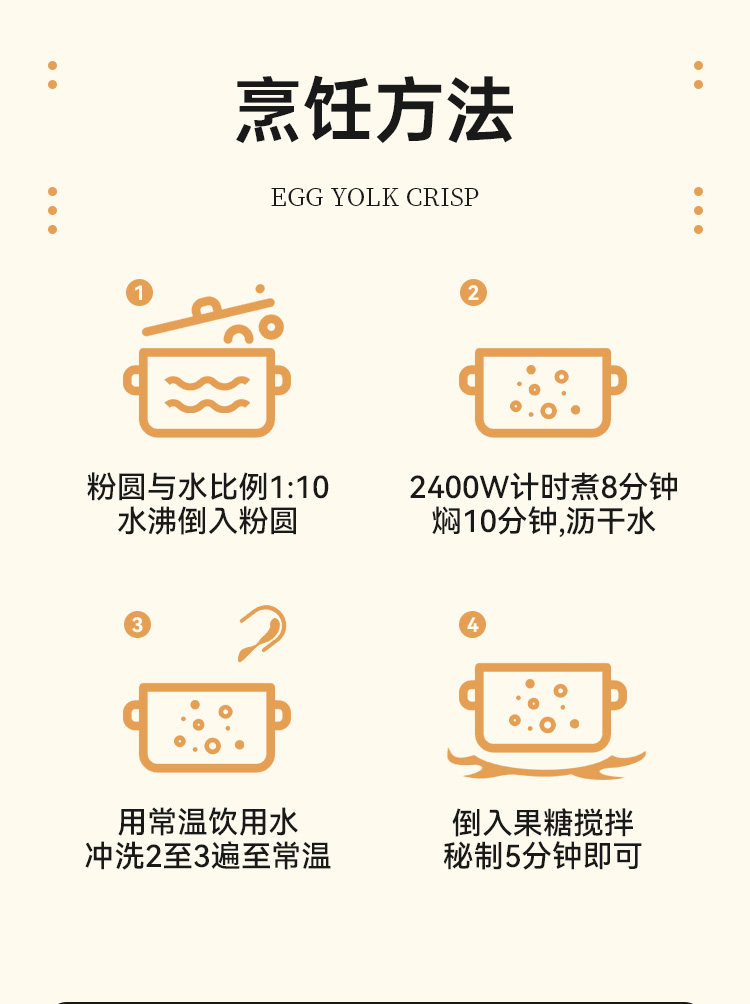 烹饪方法

EGG YOLK CRISP

1

粉圆与水比例1:10
水沸倒入粉圆

2

2400W计时煮8分钟
焖10分钟,沥干水

3

用常温饮用水
冲洗2至3遍至常温

4

倒入果糖搅拌
秘制5分钟即可