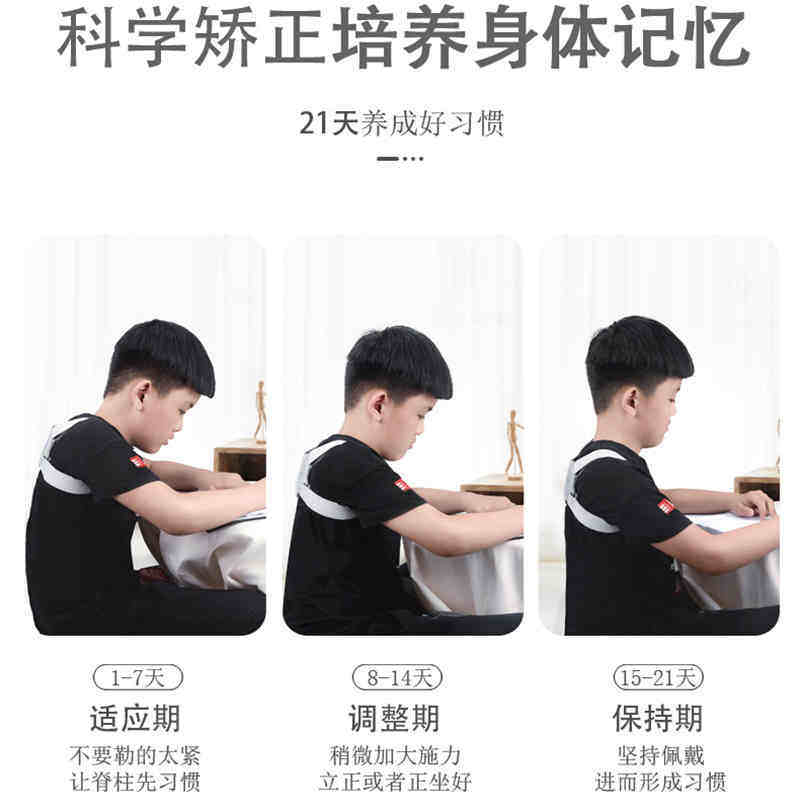 科学矫正培养身体记忆

21天养成好习惯

1-7天
适应期
不要勒的太紧
让脊柱先习惯

8-14天
调整期
稍微加大施力
立正或者正坐好

15-21天
保持期
坚持佩戴
进而形成习惯