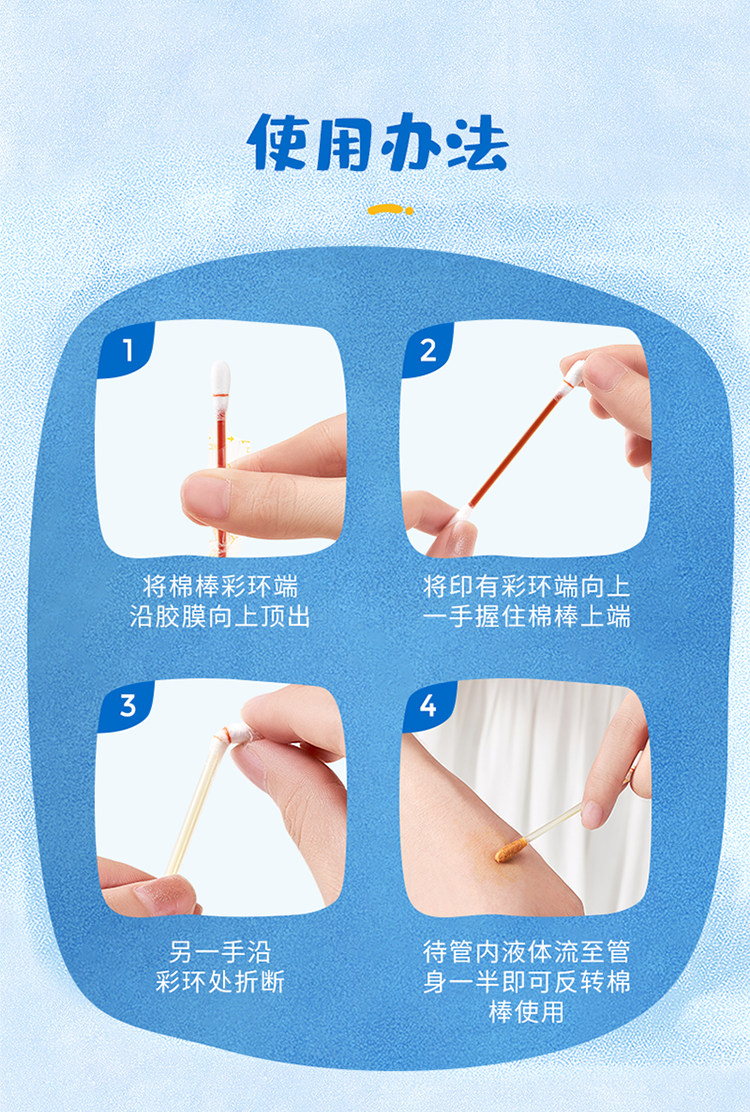 使用办法

1
将棉棒彩环端沿胶膜向上顶出

2
将印有彩环端向上一手握住棉棒上端

3
另一手沿彩环处折断

4
待管内液体流至管身一半即可反转棉棒使用