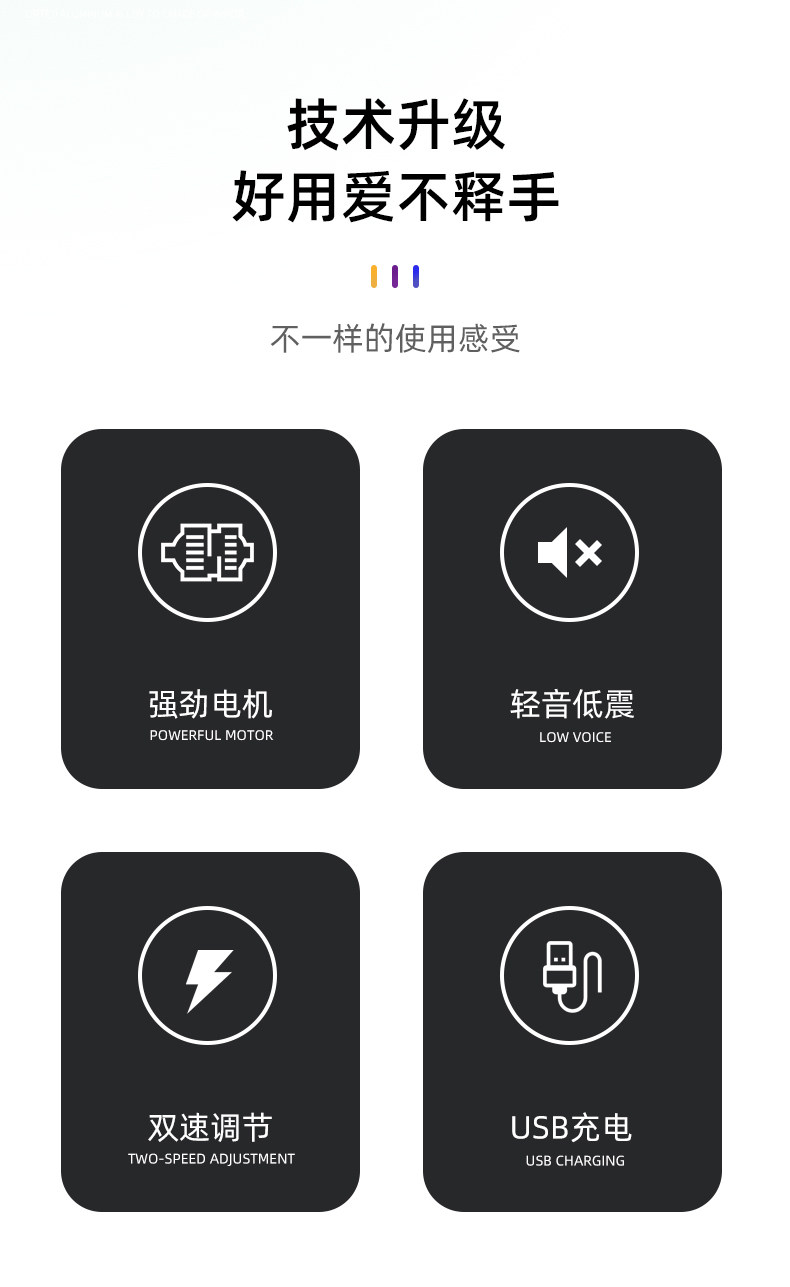 技术升级
好用爱不释手

不一样的使用感受

强劲电机
POWERFUL MOTOR

轻音低震
LOW VOICE

双速调节
TWO-SPEED ADJUSTMENT

USB充电
USB CHARGING