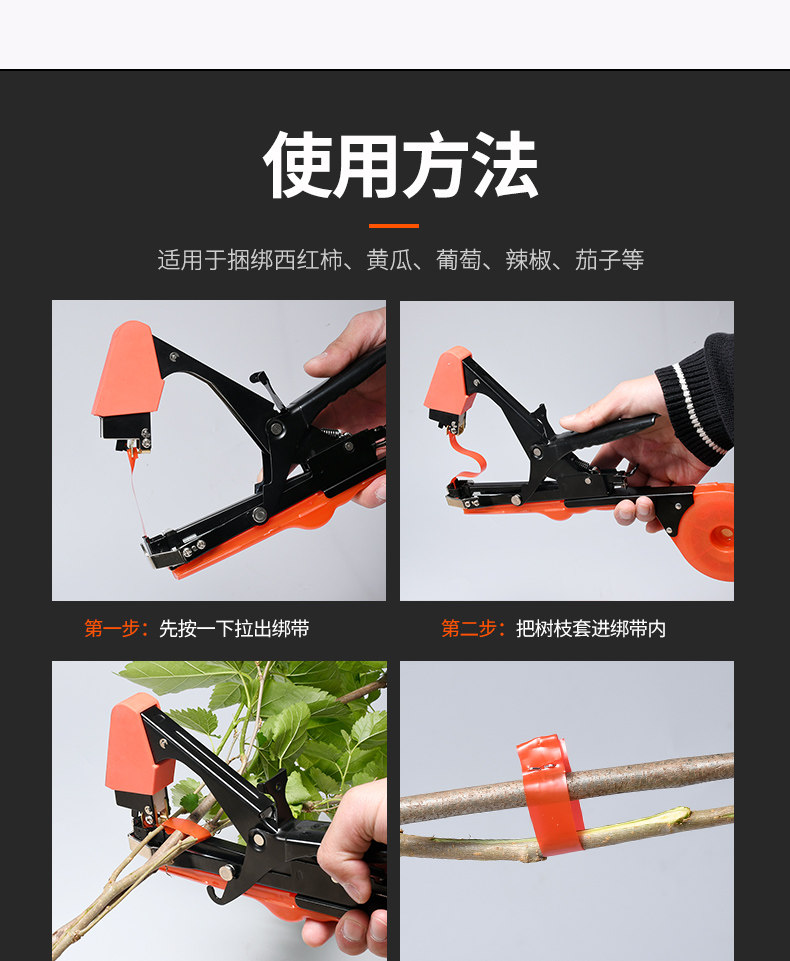 使用方法

适用于捆绑西红柿、黄瓜、葡萄、辣椒、茄子等

第一步：先按一下拉出绑带

第二步：把树枝套进绑带内