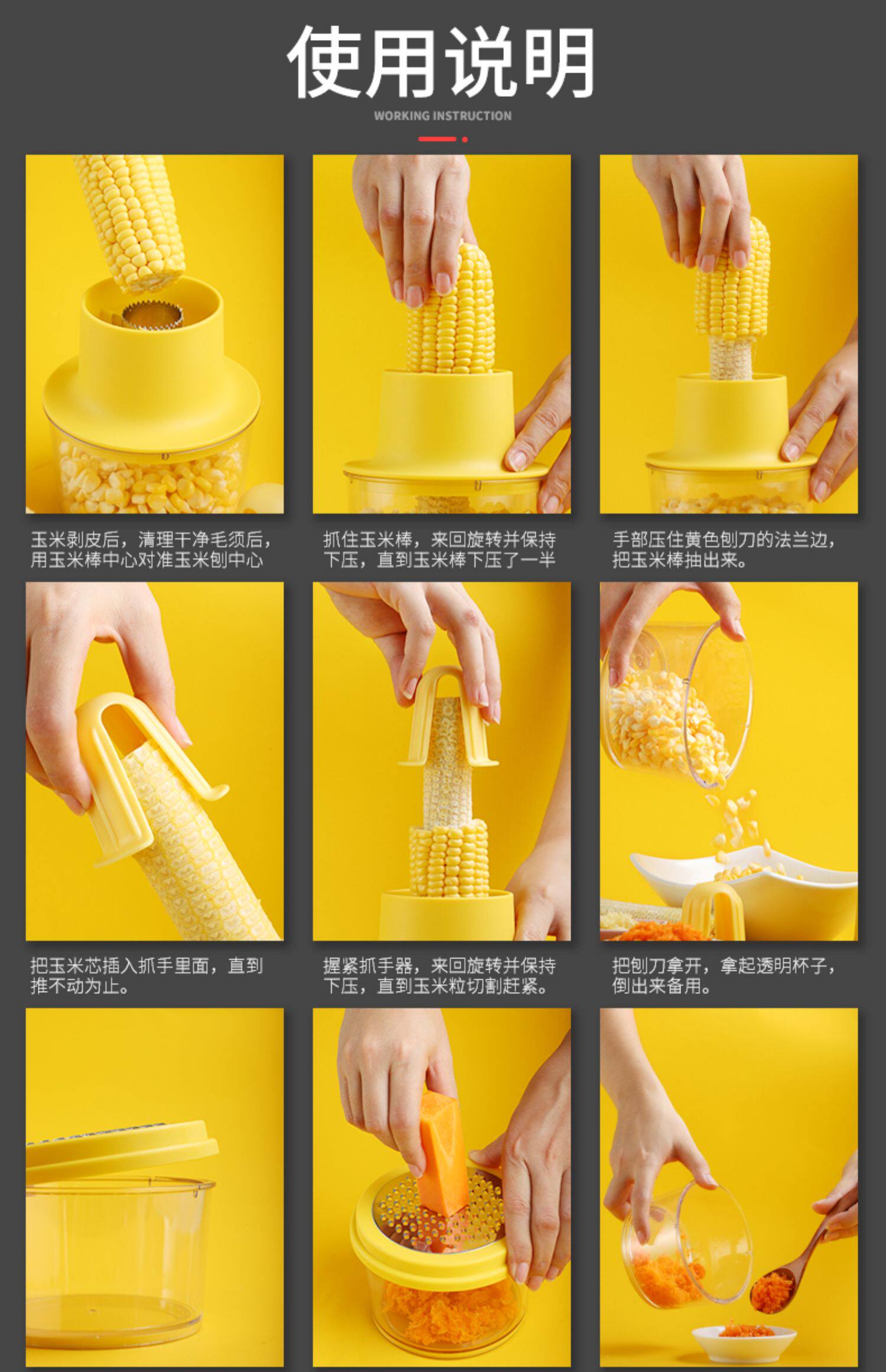 使用说明

WORKING INSTRUCTION

玉米剥皮后，清理干净毛须后，用玉米棒中心对准玉米刨中心

抓住玉米棒，来回旋转并保持下压，直到玉米棒下压了一半

手部压住黄色刨刀的法兰边，把玉米棒抽出来。

把玉米芯插入抓手里面，直到推不动为止。

握紧抓手器，来回旋转并保持下压，直到玉米粒切割赶紧。

把刨刀拿开，拿起透明杯子，倒出来备用。