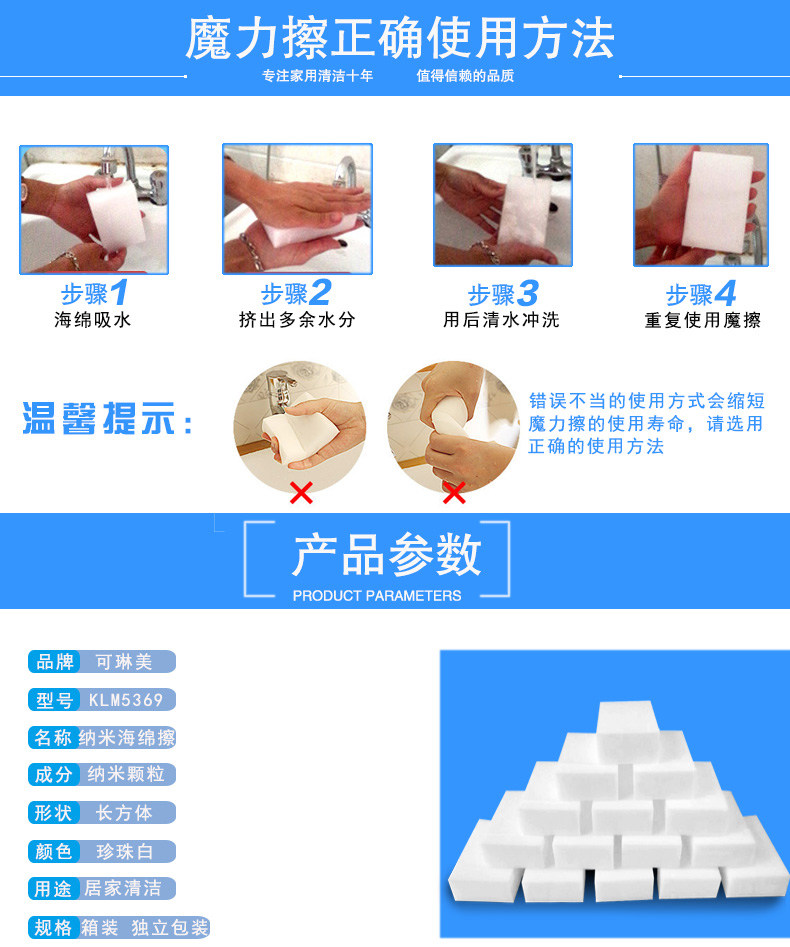 魔力擦正确使用方法

专注家用清洁十年　　值得信赖的品质

步骤1
海绵吸水

步骤2
挤出多余水分

步骤3
用后清水冲洗

步骤4
重复使用魔擦

温馨提示：

错误不当的使用方式会缩短魔力擦的使用寿命，请选用正确的使用方法

产品参数
PRODUCT PARAMETERS

品牌 可琳美
型号 KLM5369
名称 纳米海绵擦
成分 纳米颗粒
形状 长方体
颜色 珍珠白
用途 居家清洁
规格 箱装 独立包装