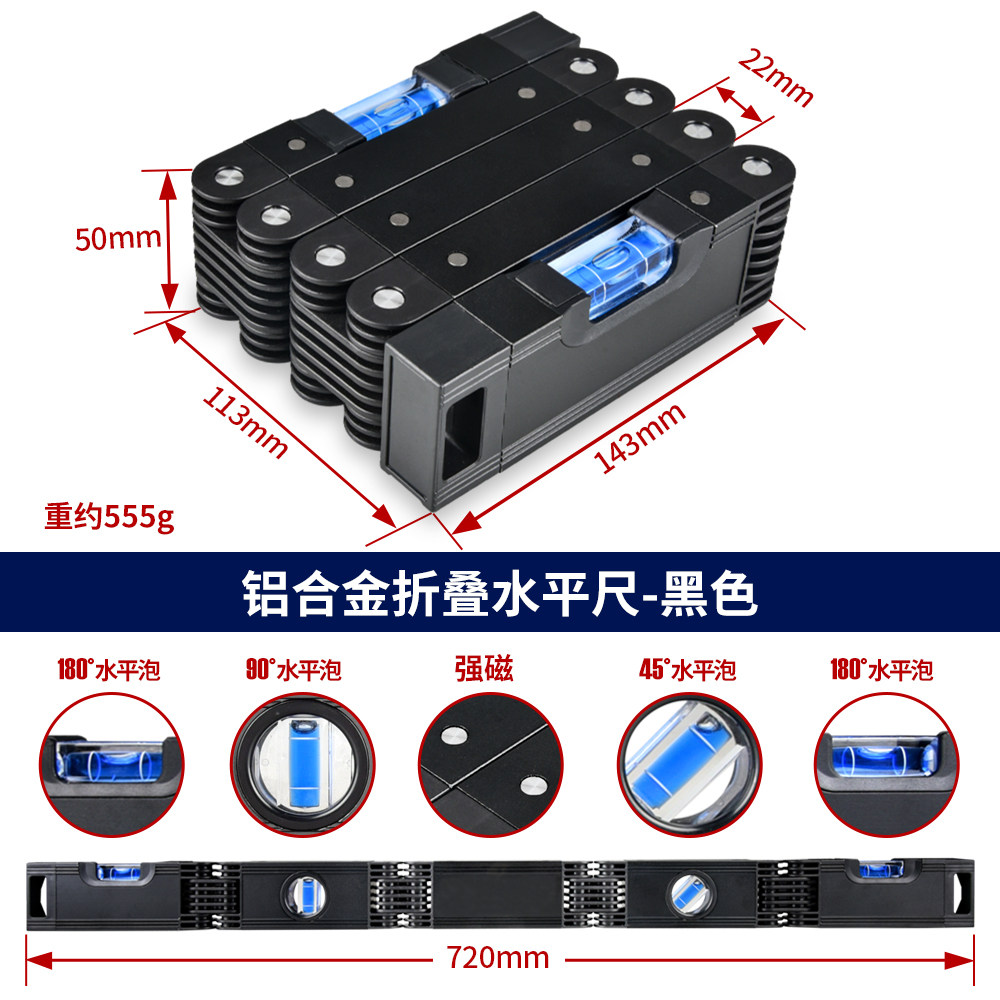 22mm

50mm

113mm

143mm

重约555g

铝合金折叠水平尺-黑色

180°水平泡

90°水平泡

强磁

45°水平泡

180°水平泡

720mm