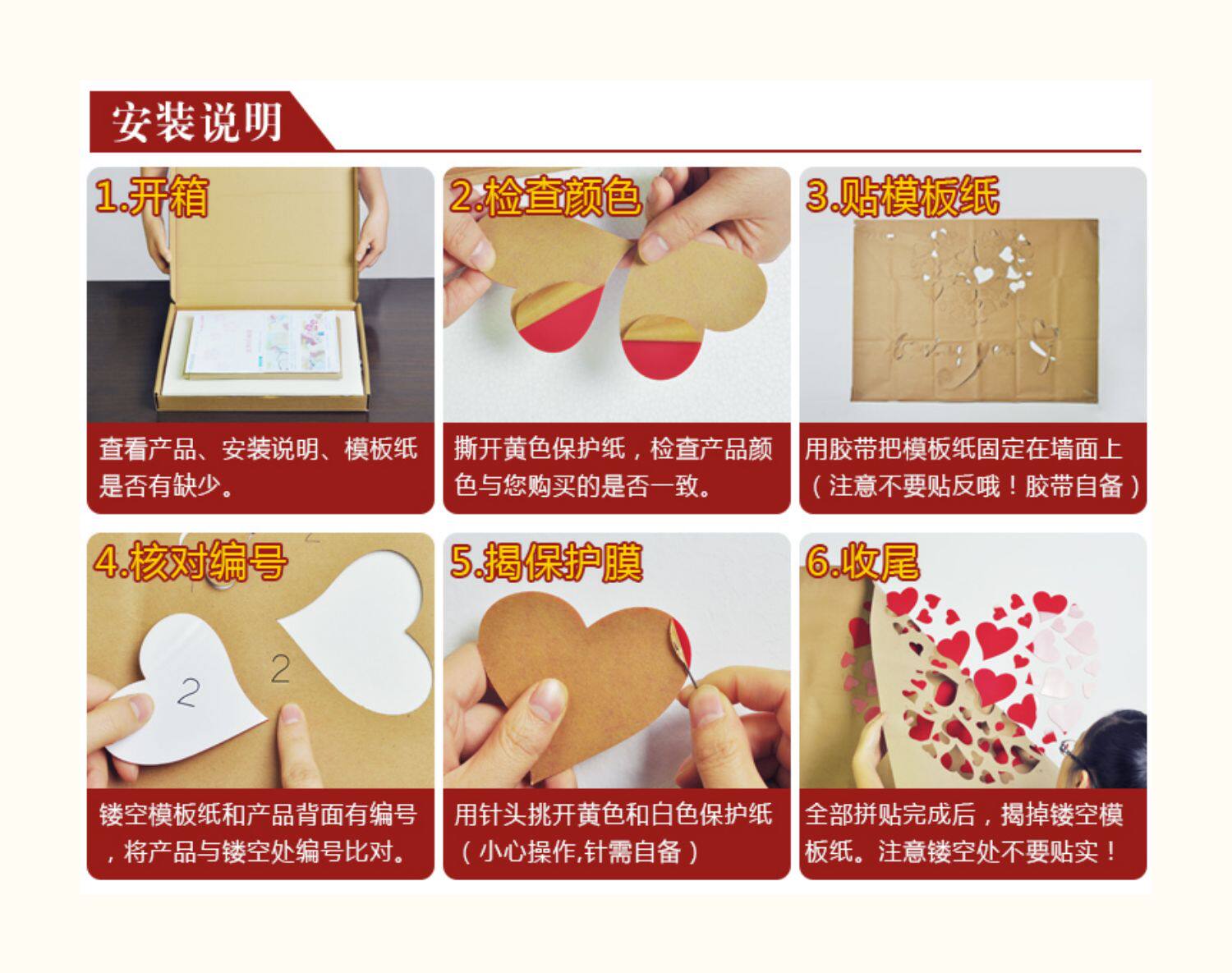 安装说明

1.开箱

查看产品、安装说明、模板纸是否有缺少。

2.检查颜色

撕开黄色保护纸，检查产品颜色与您购买的是否一致。

3.贴模板纸

用胶带把模板纸固定在墙面上（注意不要贴反哦！胶带自备）

4.核对编号

2

2

镂空模板纸和产品背面有编号，将产品与镂空处编号比对。

5.揭保护膜

用针头挑开黄色和白色保护纸（小心操作,针需自备）

6.收尾

全部拼贴完成后，揭掉镂空模板纸。注意镂空处不要贴实！