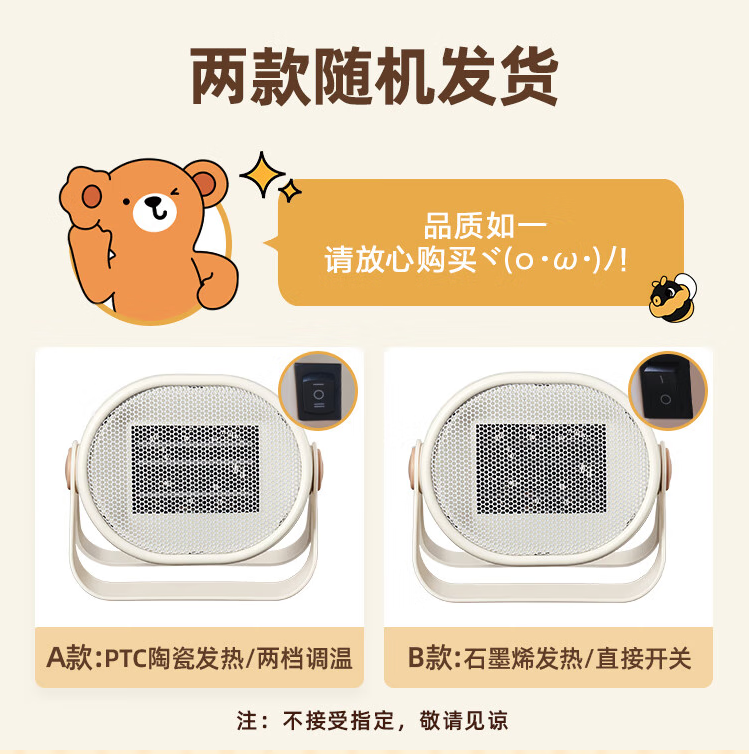 两款随机发货

品质如一
请放心购买ヾ(o·ω·)ノ!

A款:PTC陶瓷发热/两档调温

B款:石墨烯发热/直接开关

注：不接受指定，敬请见谅