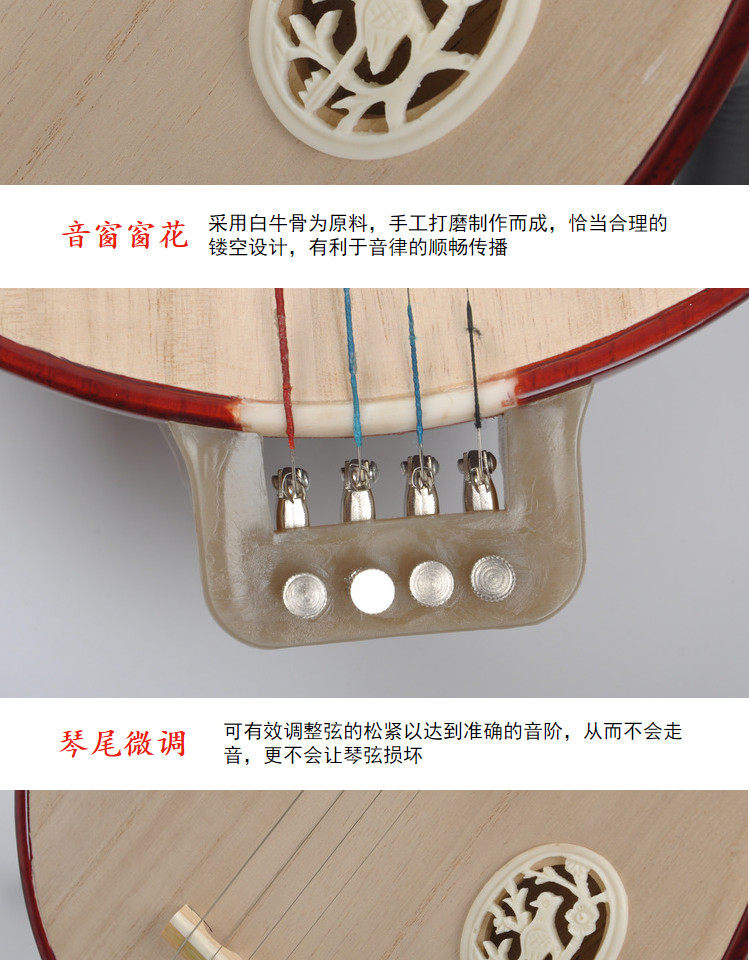 音窗窗花

采用白牛骨为原料，手工打磨制作而成，恰当合理的镂空设计，有利于音律的顺畅传播

琴尾微调

可有效调整弦的松紧以达到准确的音阶，从而不会走音，更不会让琴弦损坏