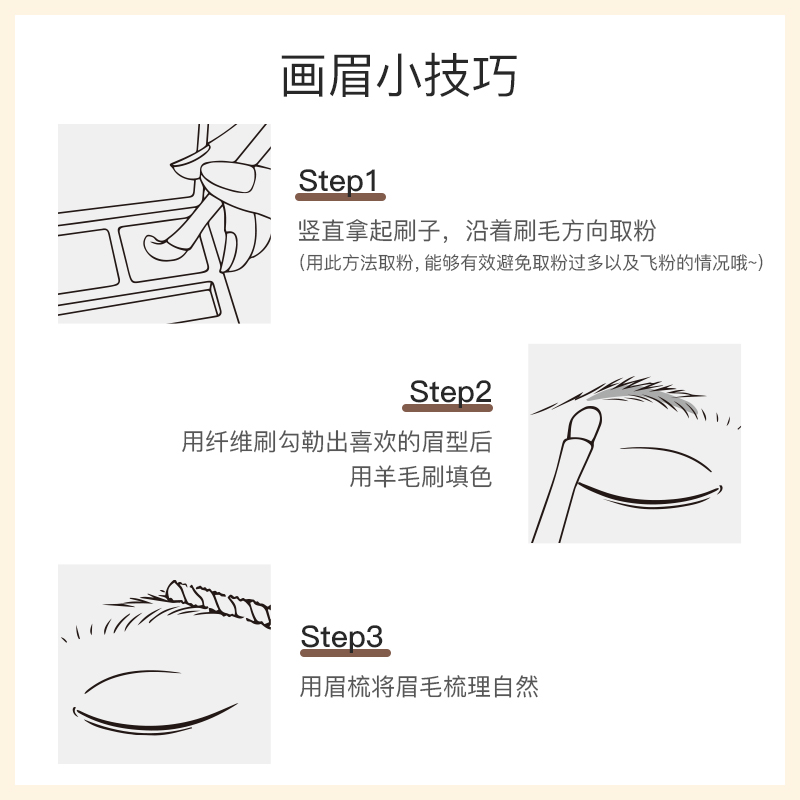 画眉小技巧

Step1

竖直拿起刷子，沿着刷毛方向取粉
(用此方法取粉，能够有效避免取粉过多以及飞粉的情况哦~)

Step2

用纤维刷勾勒出喜欢的眉型后
用羊毛刷填色

Step3

用眉梳将眉毛梳理自然