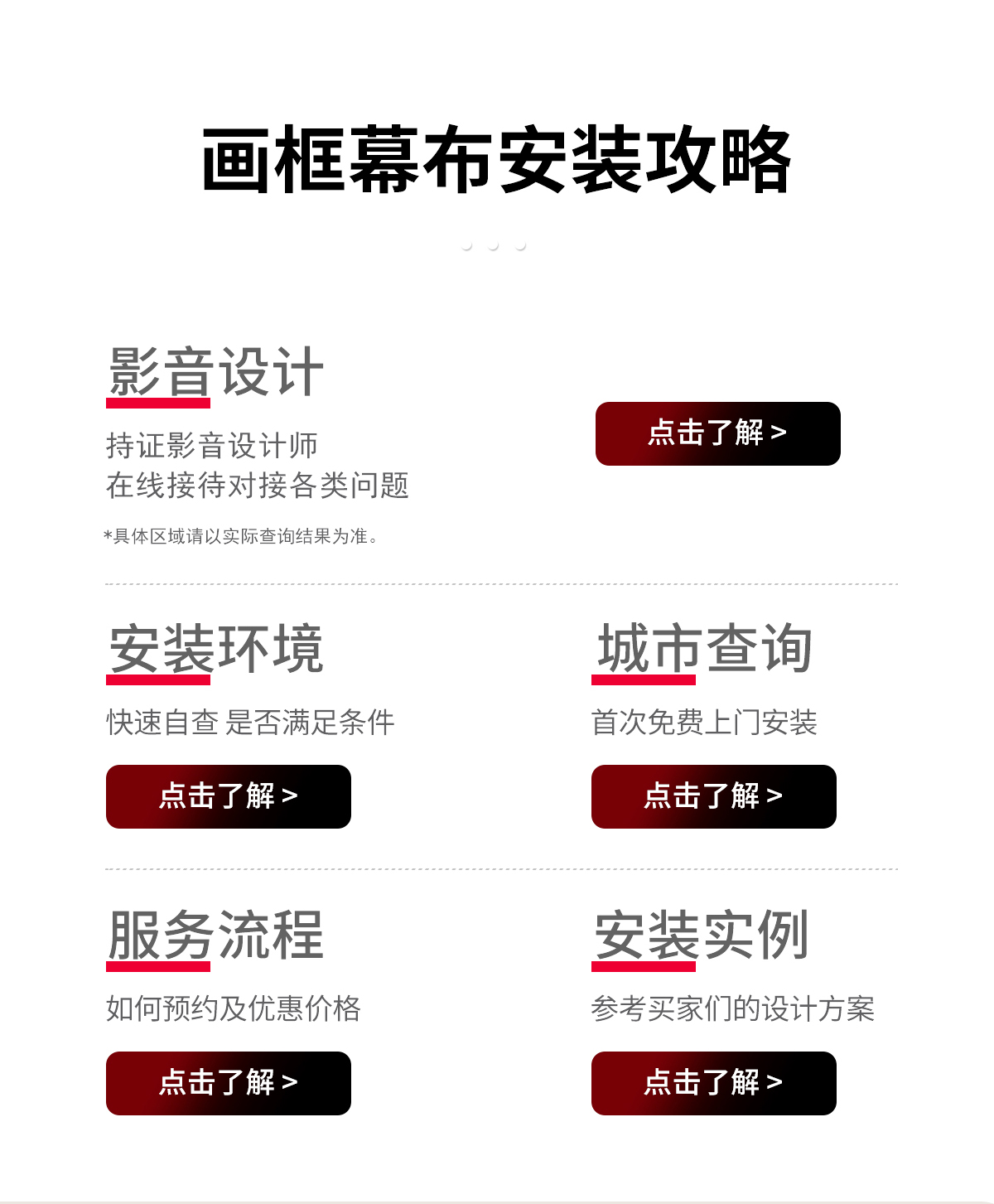 画框幕布安装攻略

影音设计

持证影音设计师
在线接待对接各类问题

*具体区域请以实际查询结果为准。

点击了解 >

安装环境

快速自查 是否满足条件

点击了解 >

城市查询

首次免费上门安装

点击了解 >

服务流程

如何预约及优惠价格

点击了解 >

安装实例

参考买家们的设计方案

点击了解 >